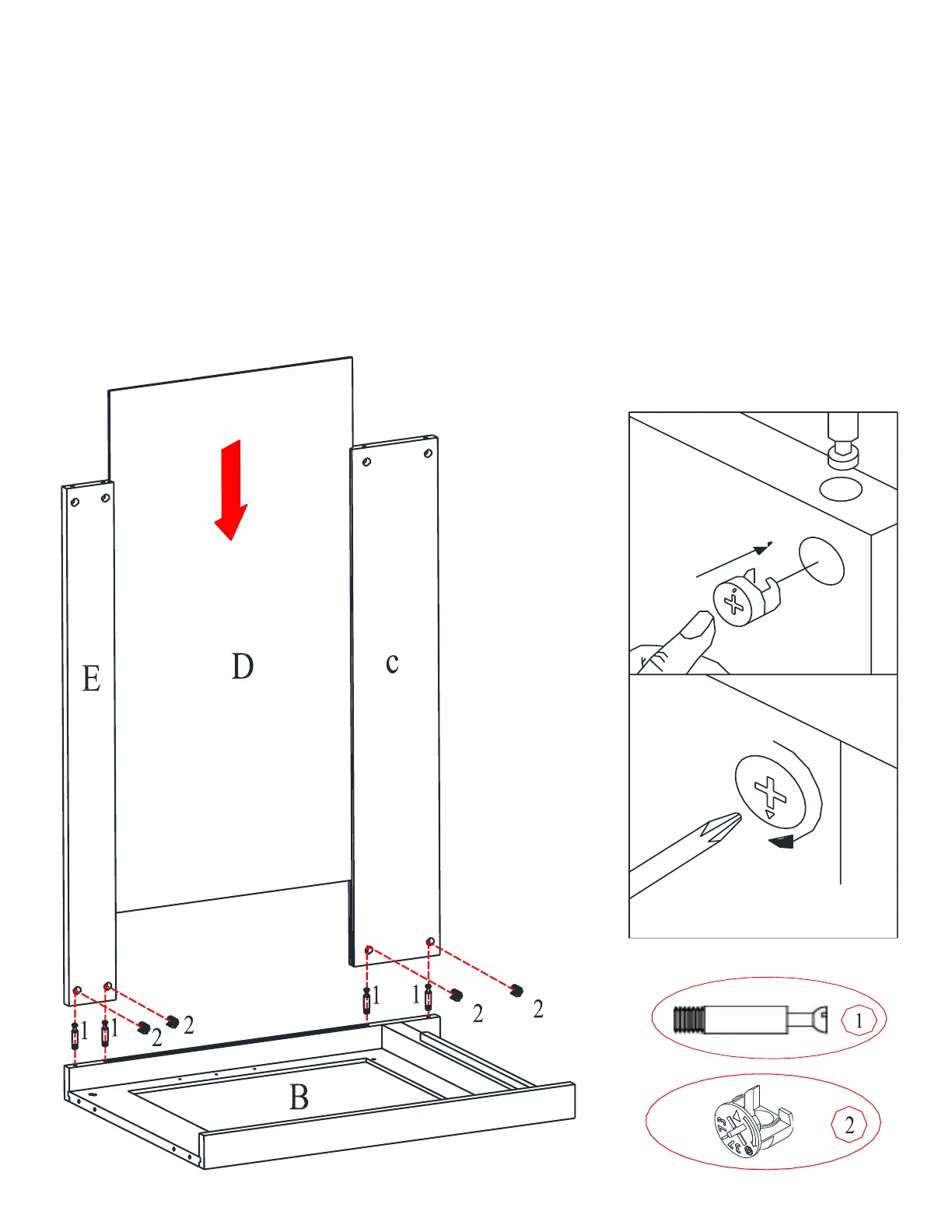 E

D

c

1 1 2 2

1 1 2 2

B

1

2