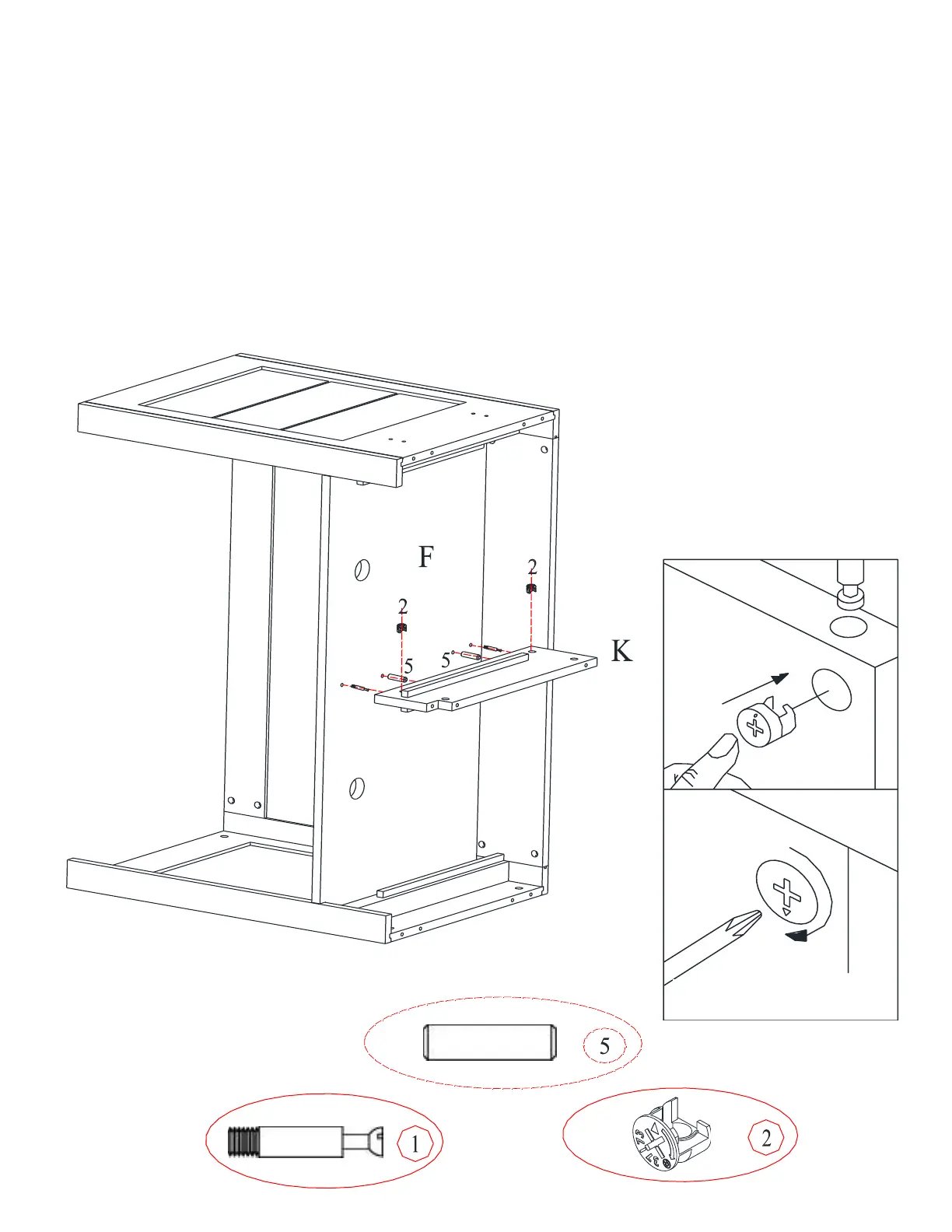 F
2
2
5
5
K
5
1
2