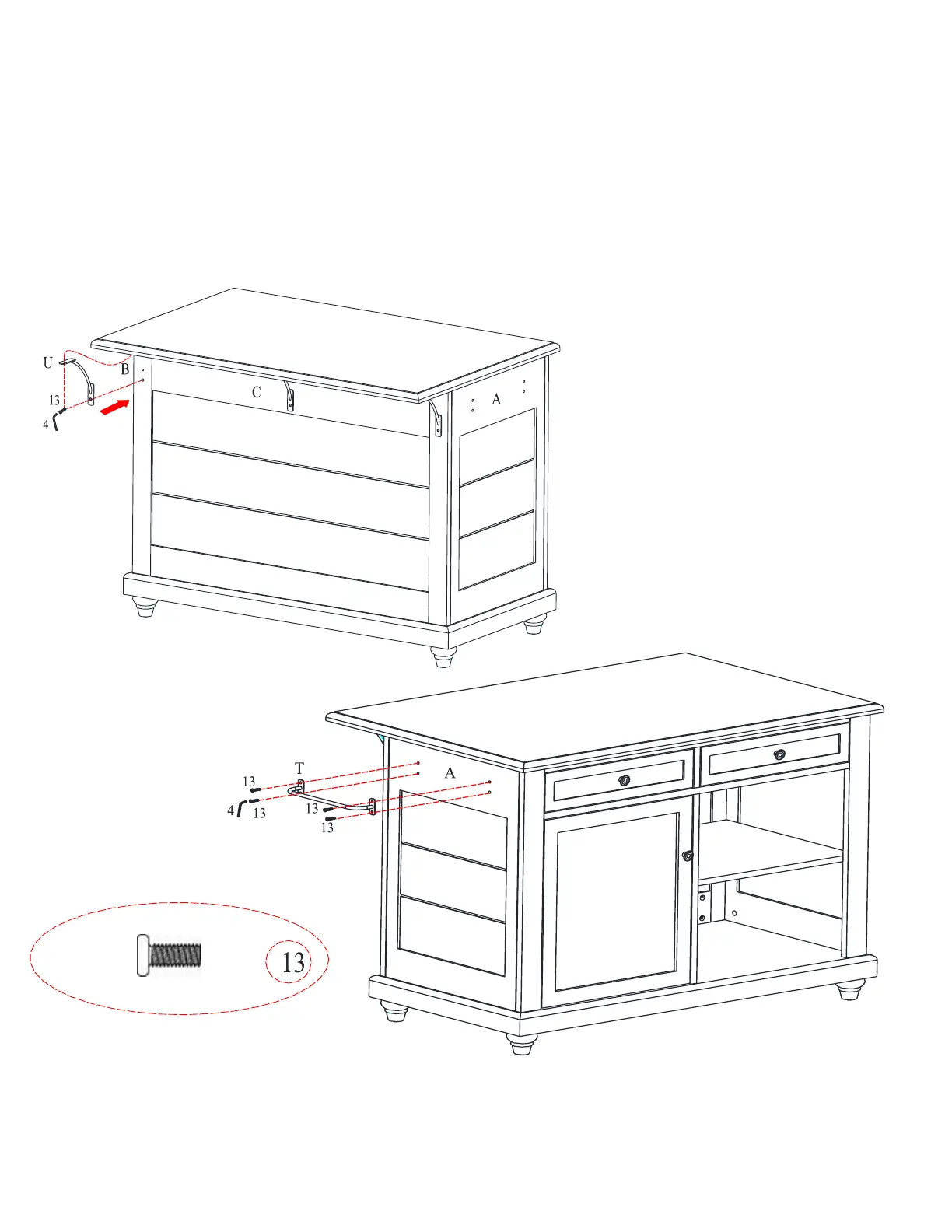 U
B
C
A
13
4

T
A
13
4
13
13
13

13