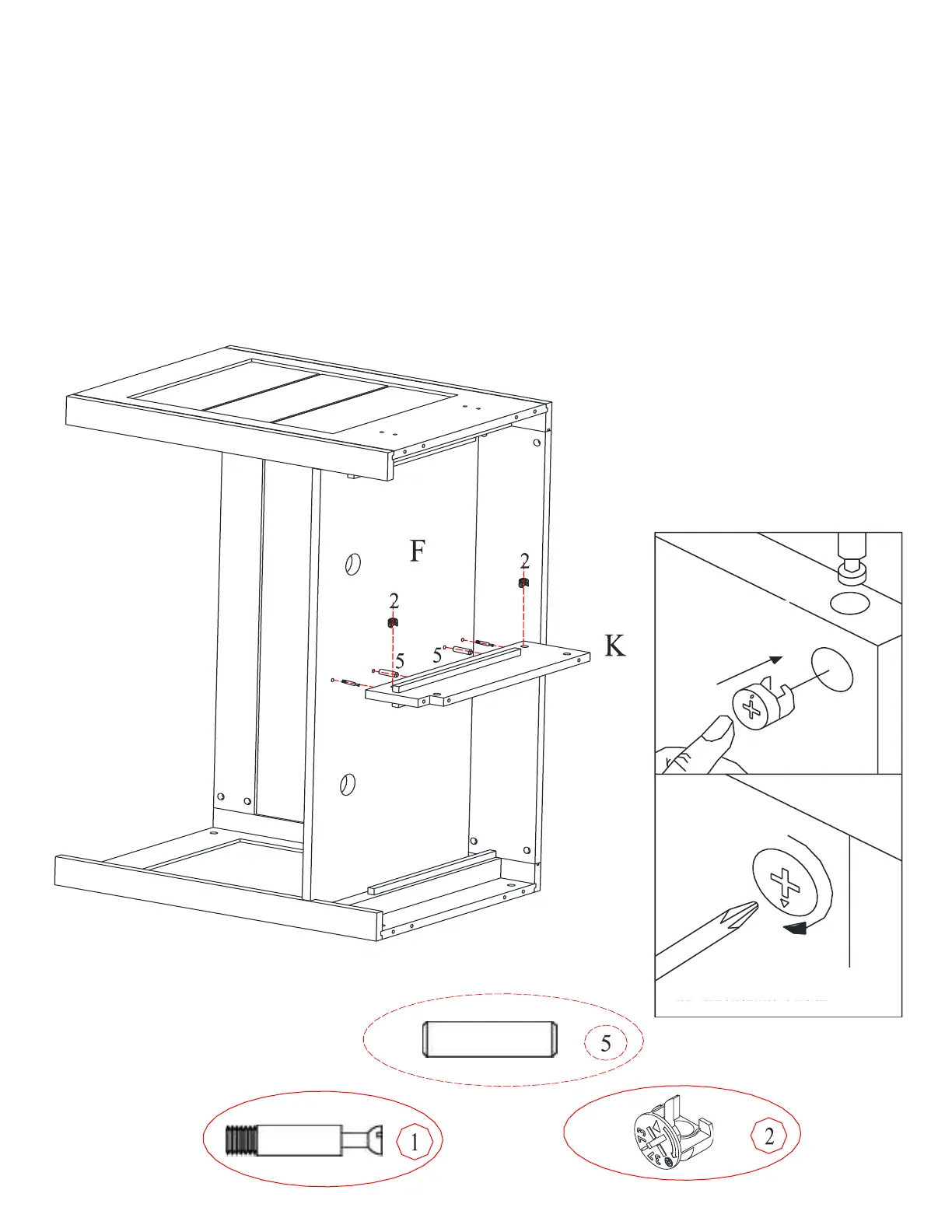 F
2
2
5
5
K
5
1
2