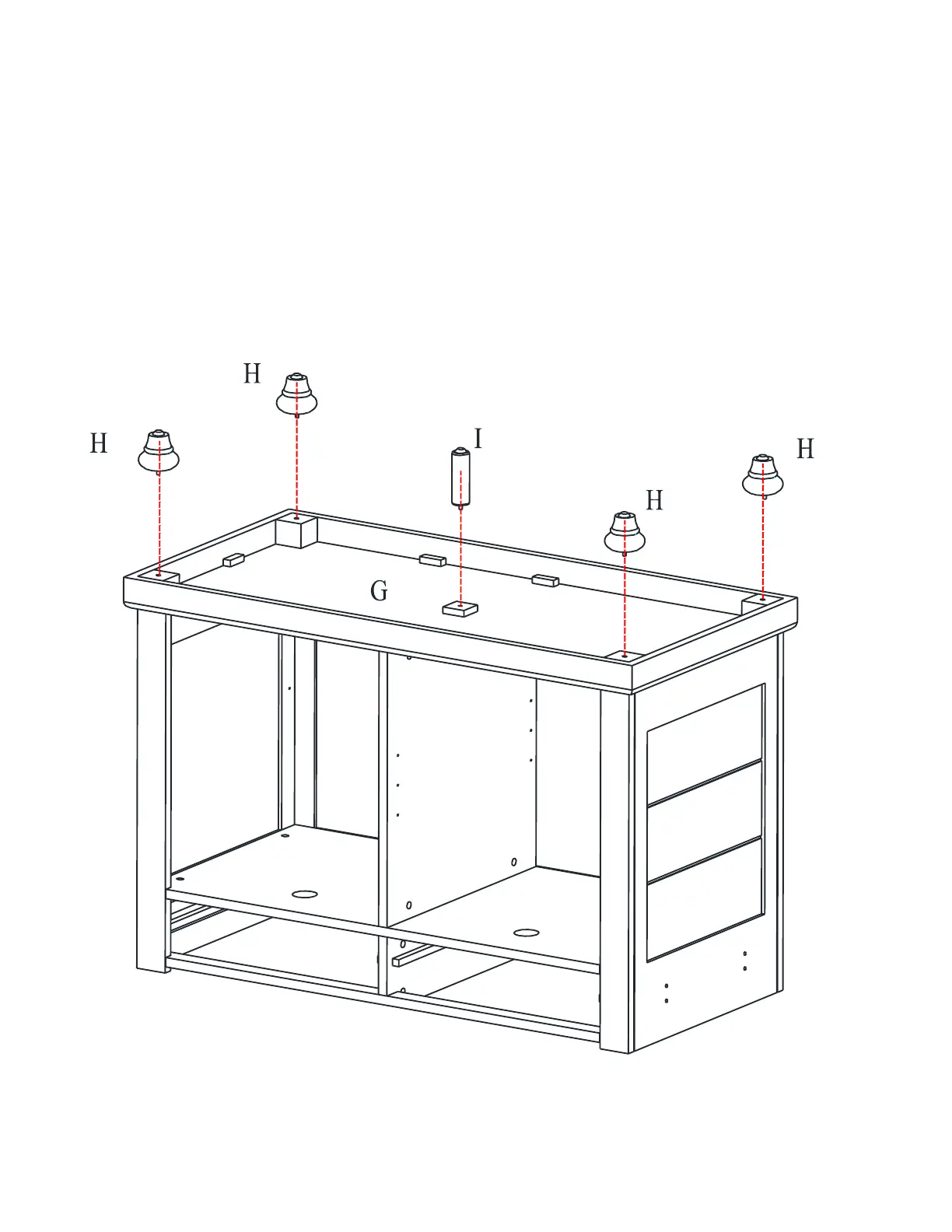 H
H
I
H
H
G