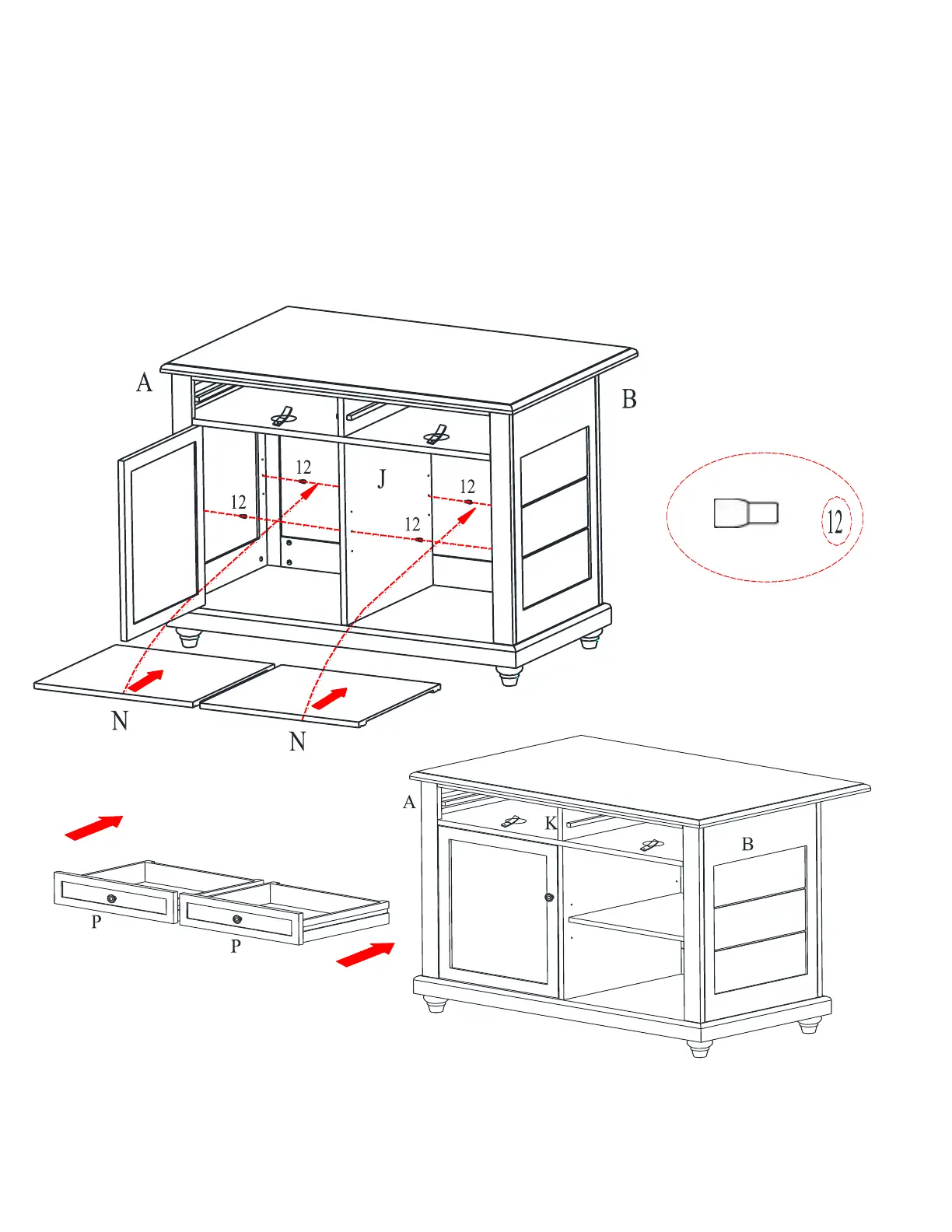 A
B
12
J
12
12
12
12
N
N
A
K
B
P
P