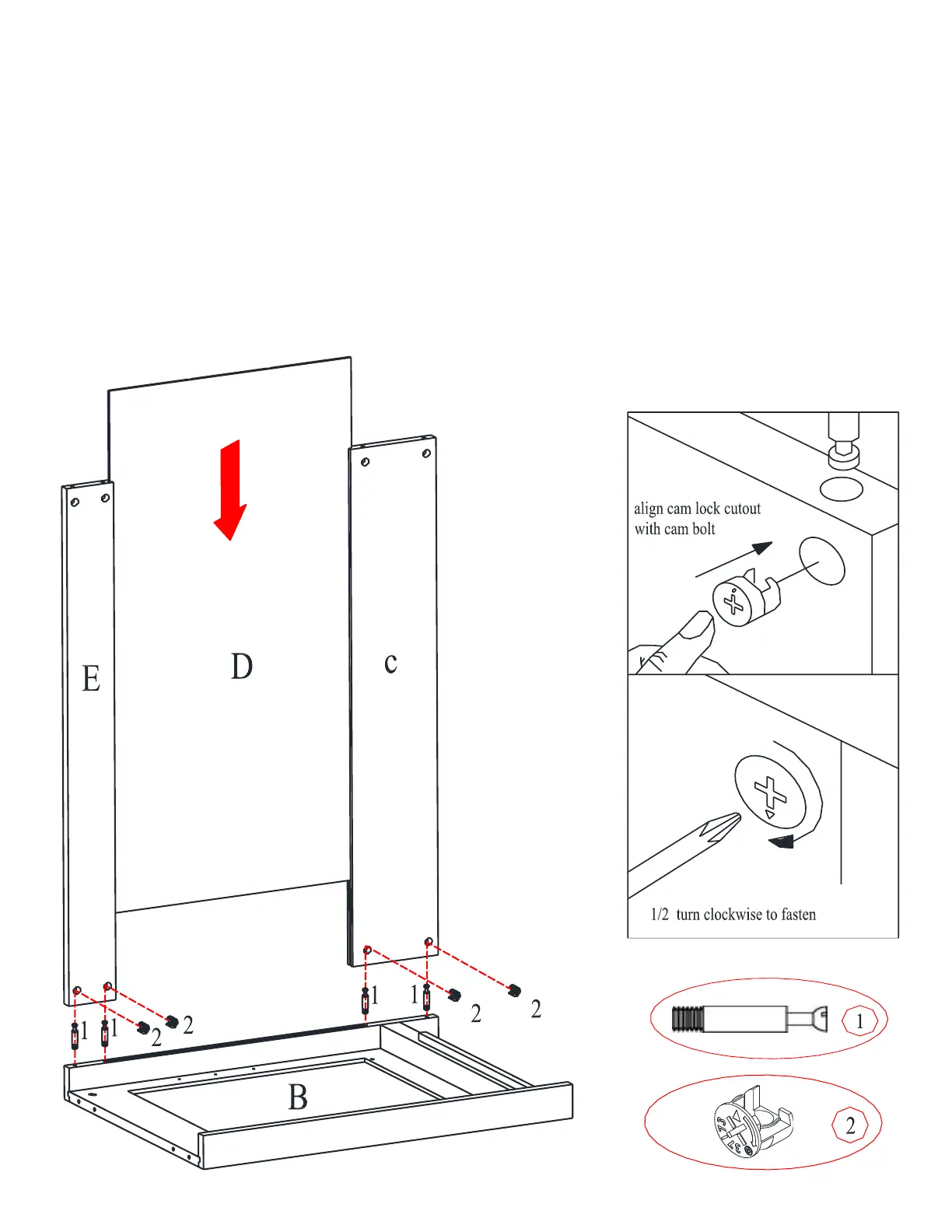 E

D

c

1 1 2 2

1 1 2 2

B

align cam lock cutout
with cam bolt

1/2 turn clockwise to fasten

1

2