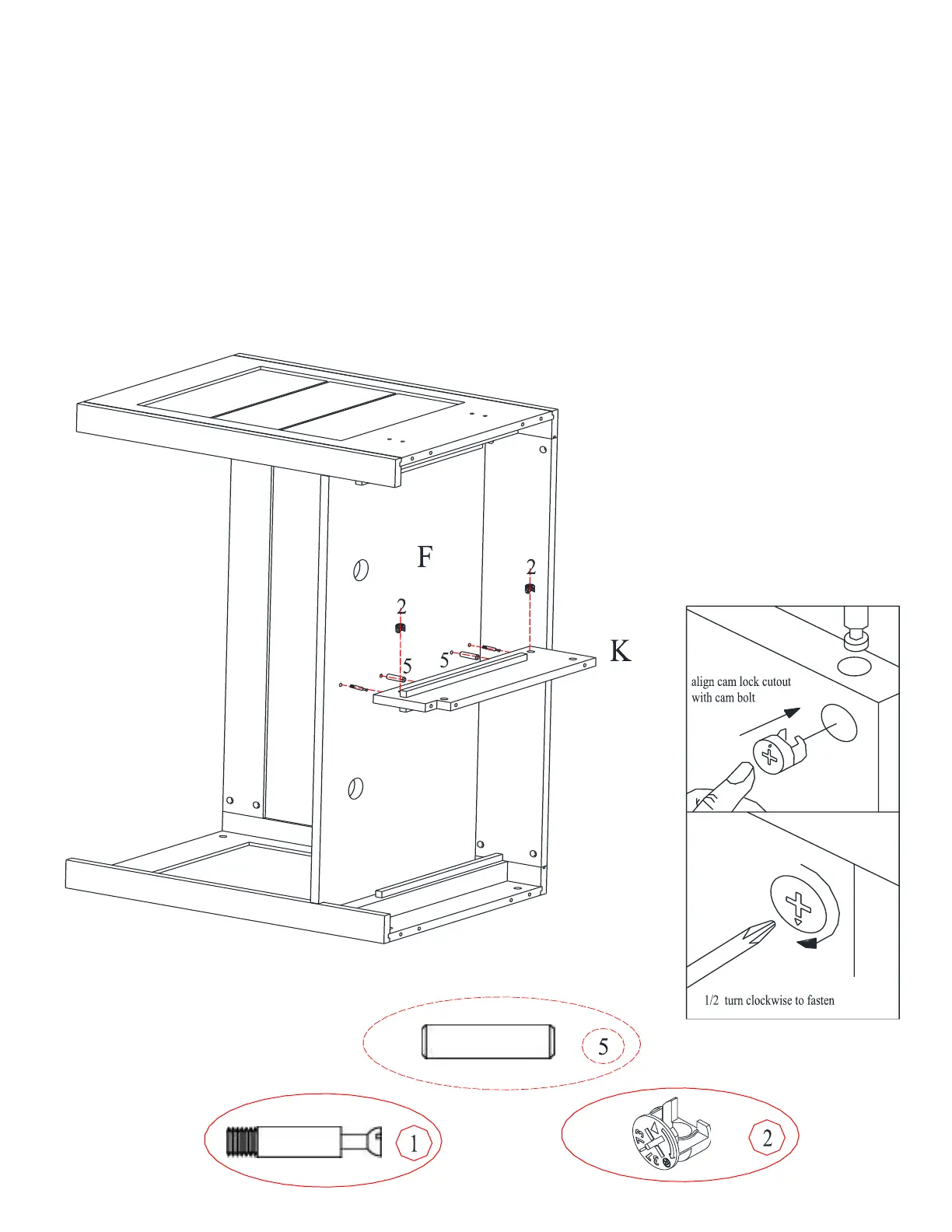 F

2

2

5

5

K

align cam lock cutout with cam bolt

1/2 turn clockwise to fasten

5

1

2