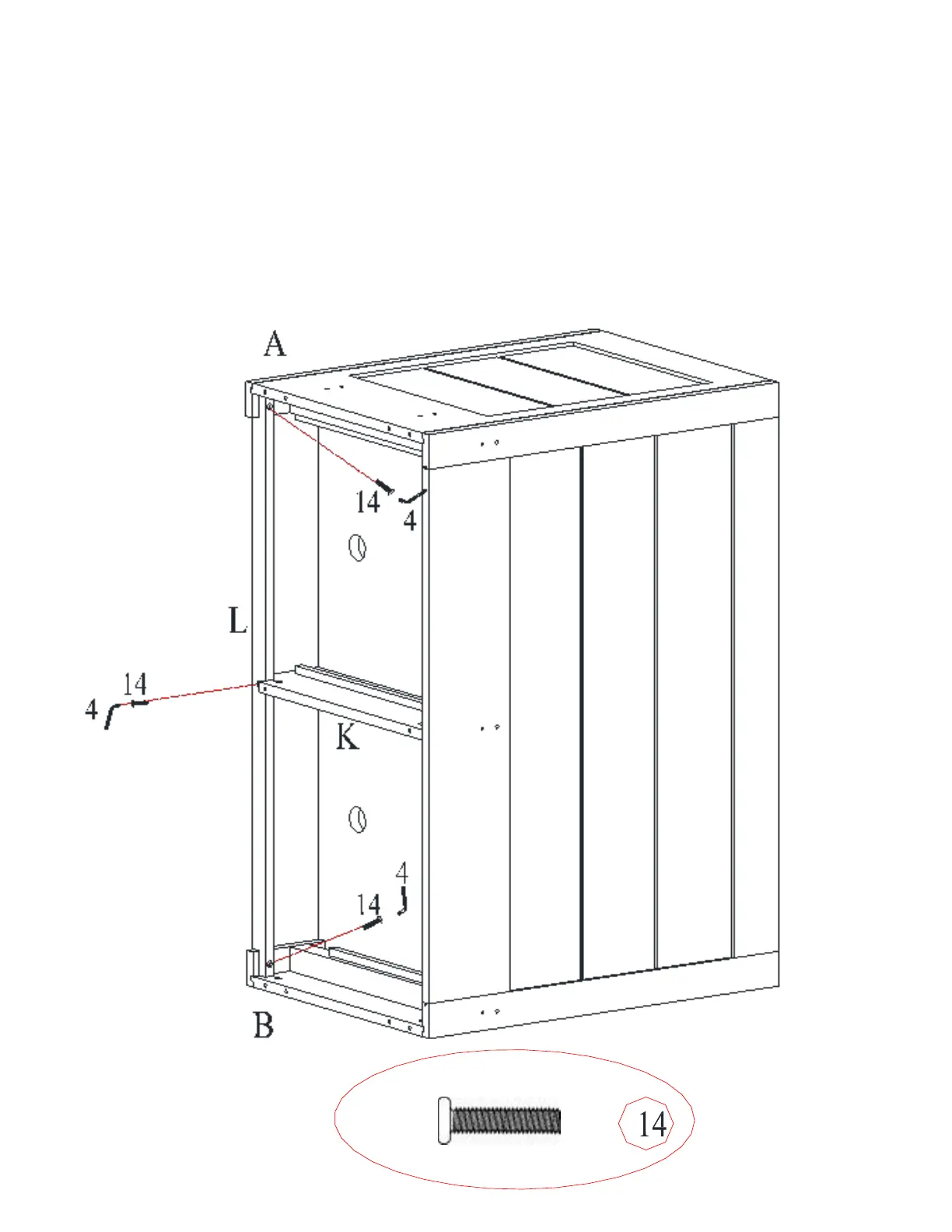 A

14
4

L

14
4

K

4
14

B

14