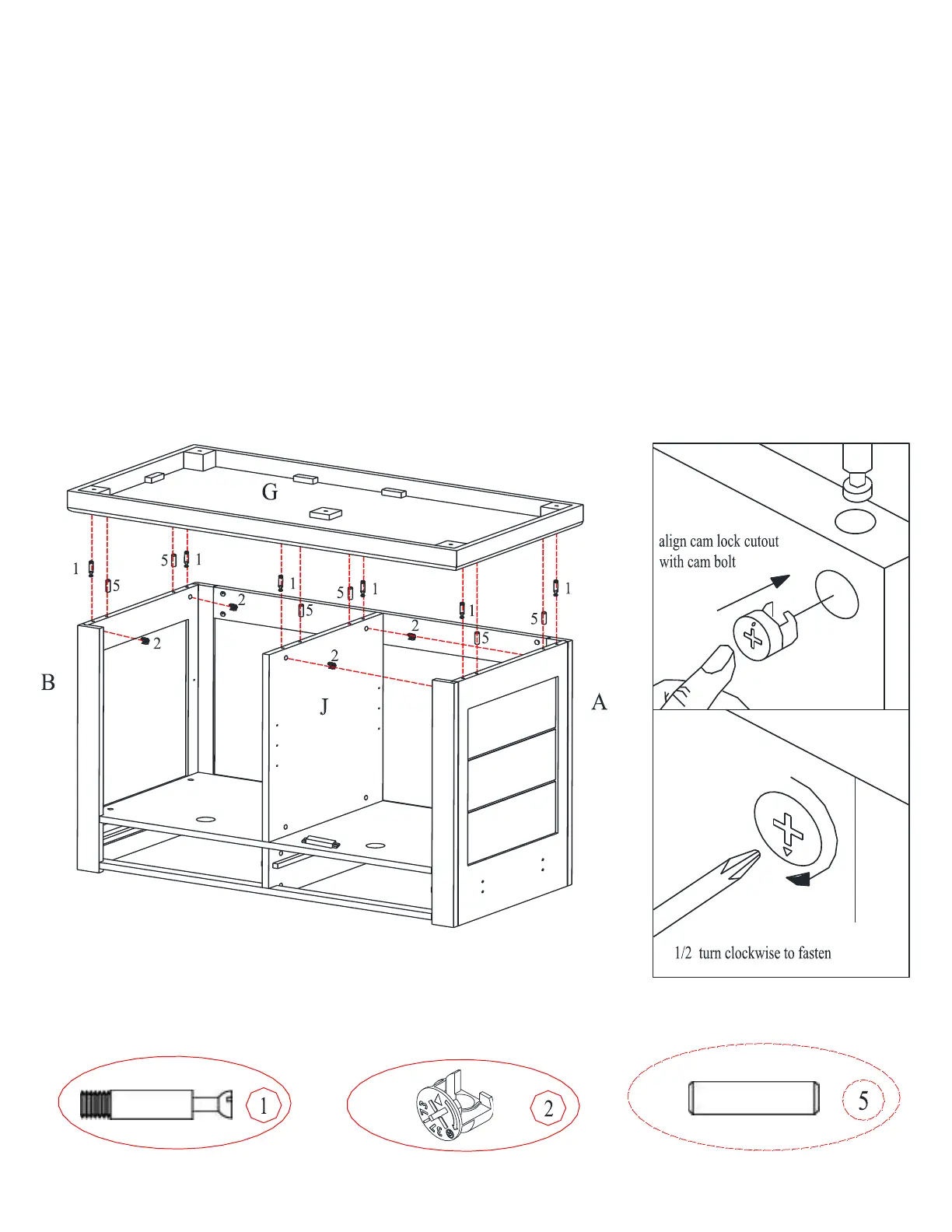 G

1 5 5 1 1 5 5 1 1 5 5 1

2 2 2 2

B J A

align cam lock cutout with cam bolt

1/2 turn clockwise to fasten

1

2

5