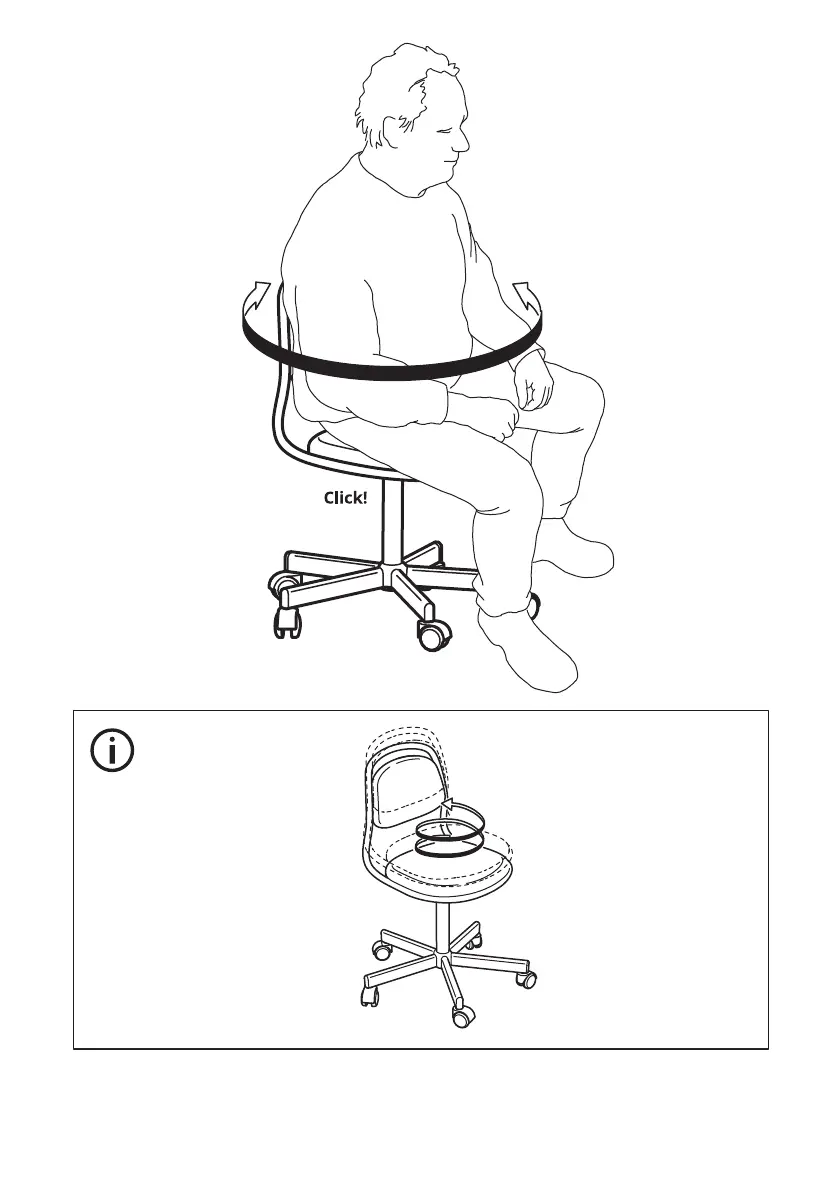 Click!