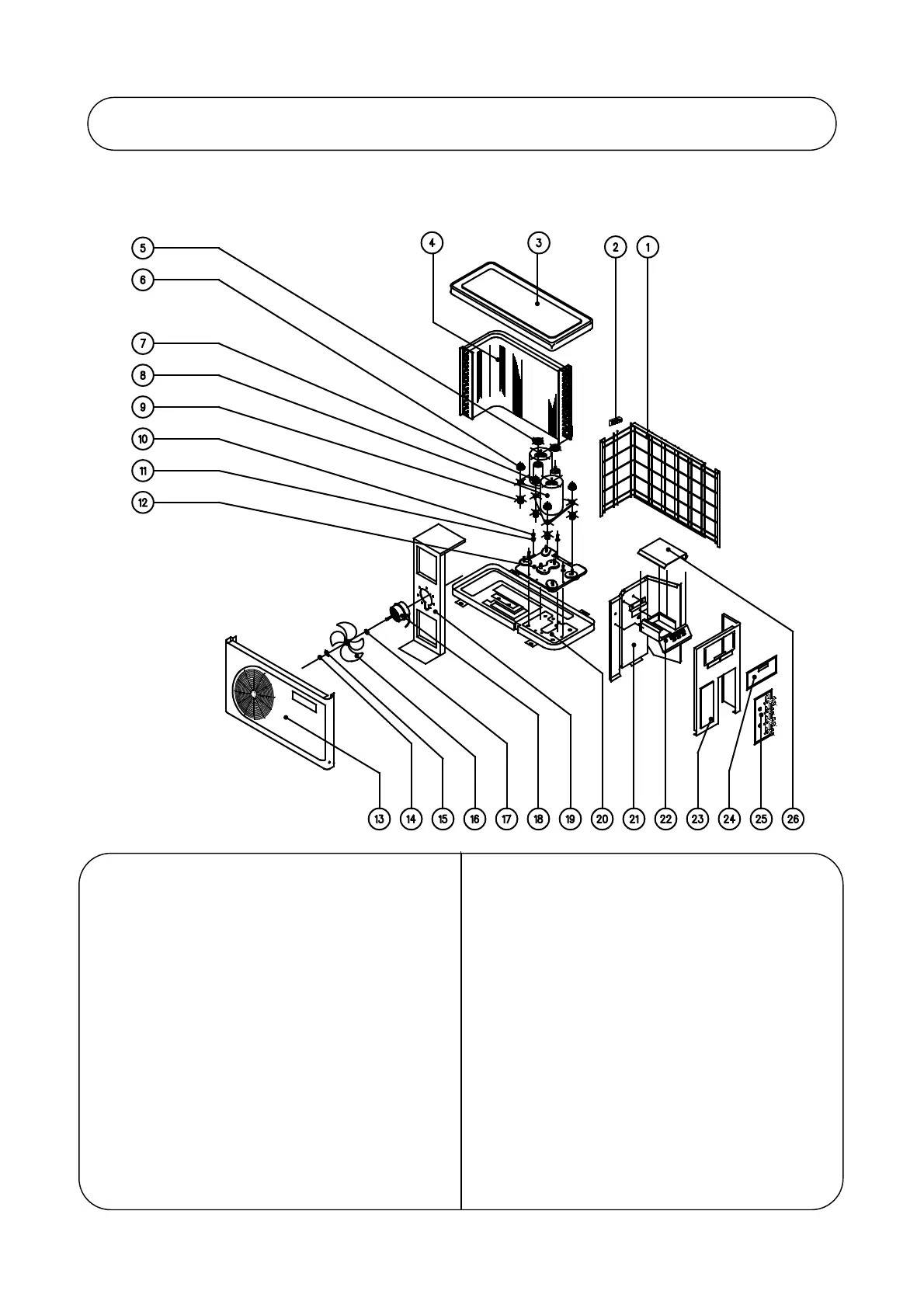 5
6
7
8
9
10
11
12
4
3
2
1
13 14 15 16 17 18 19 20 21 22 23 24 25 26