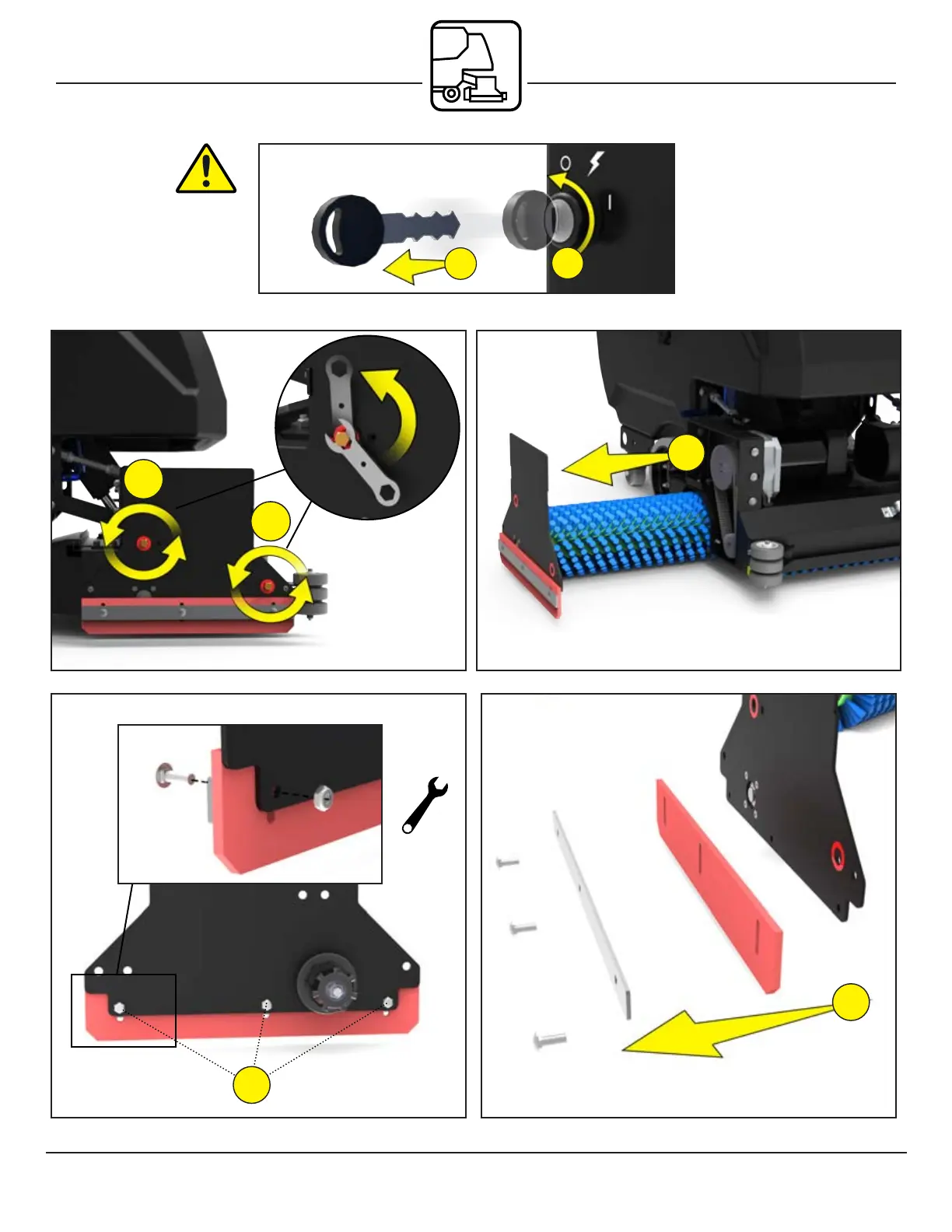 O
I