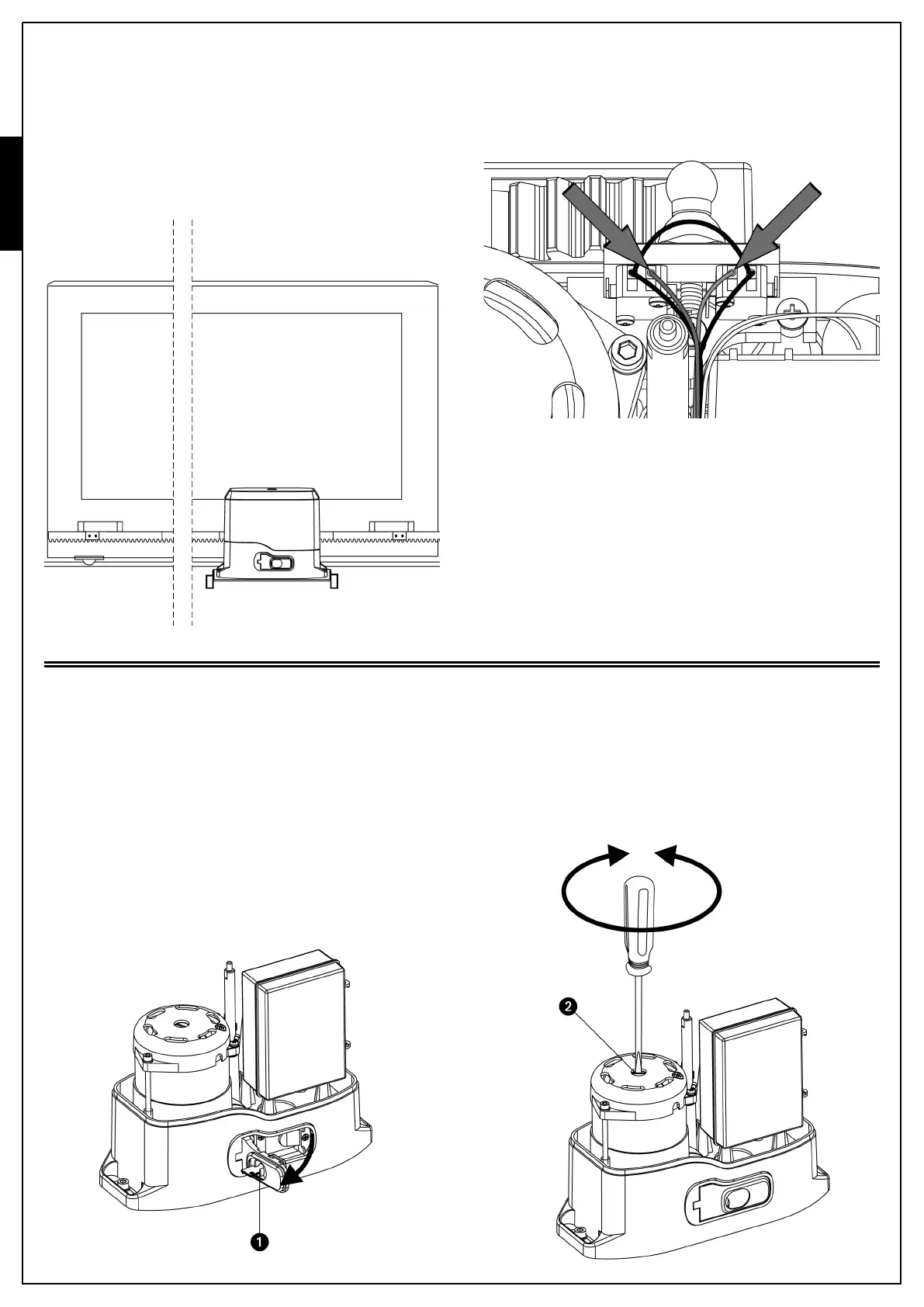 2

1