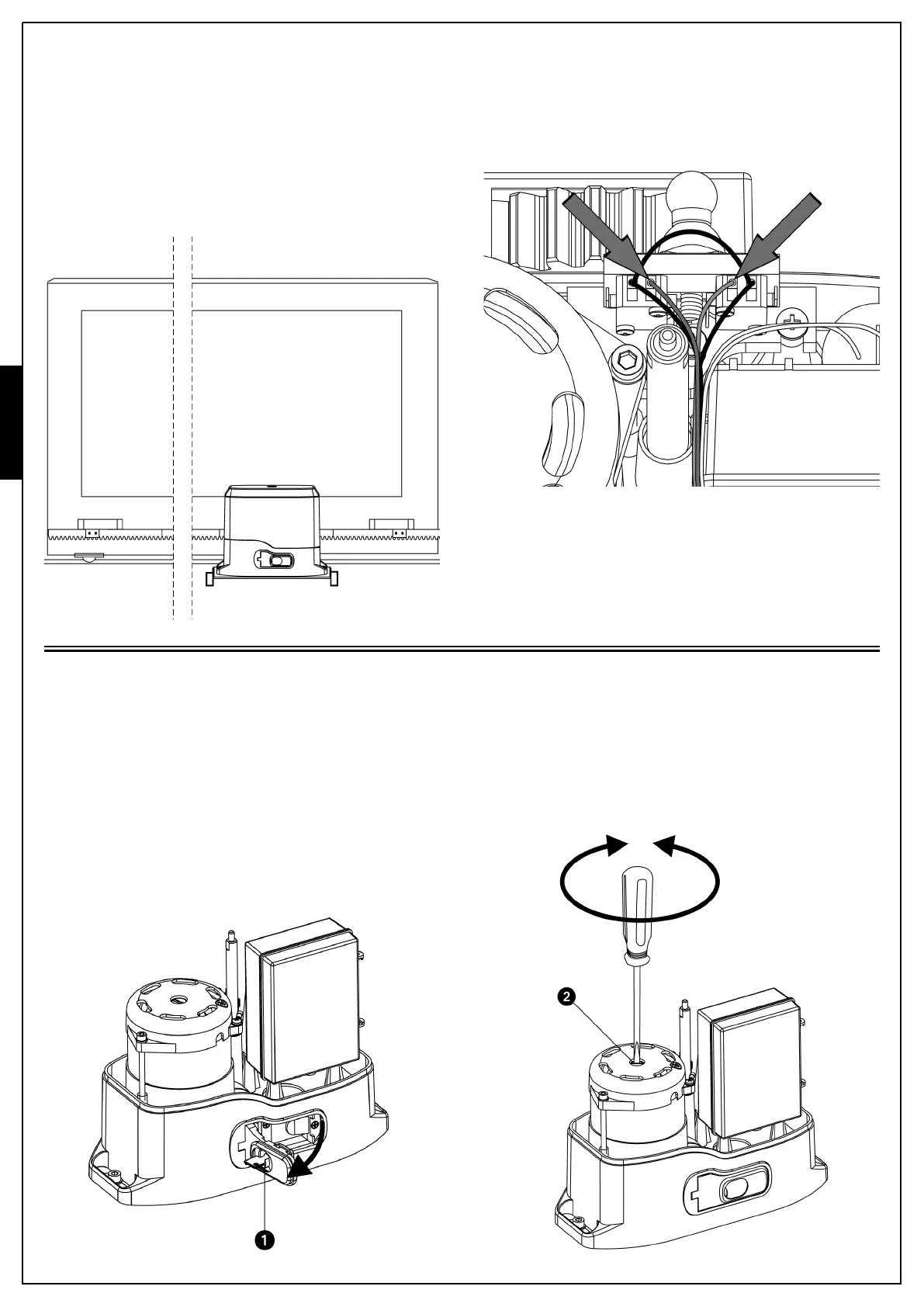 2

1