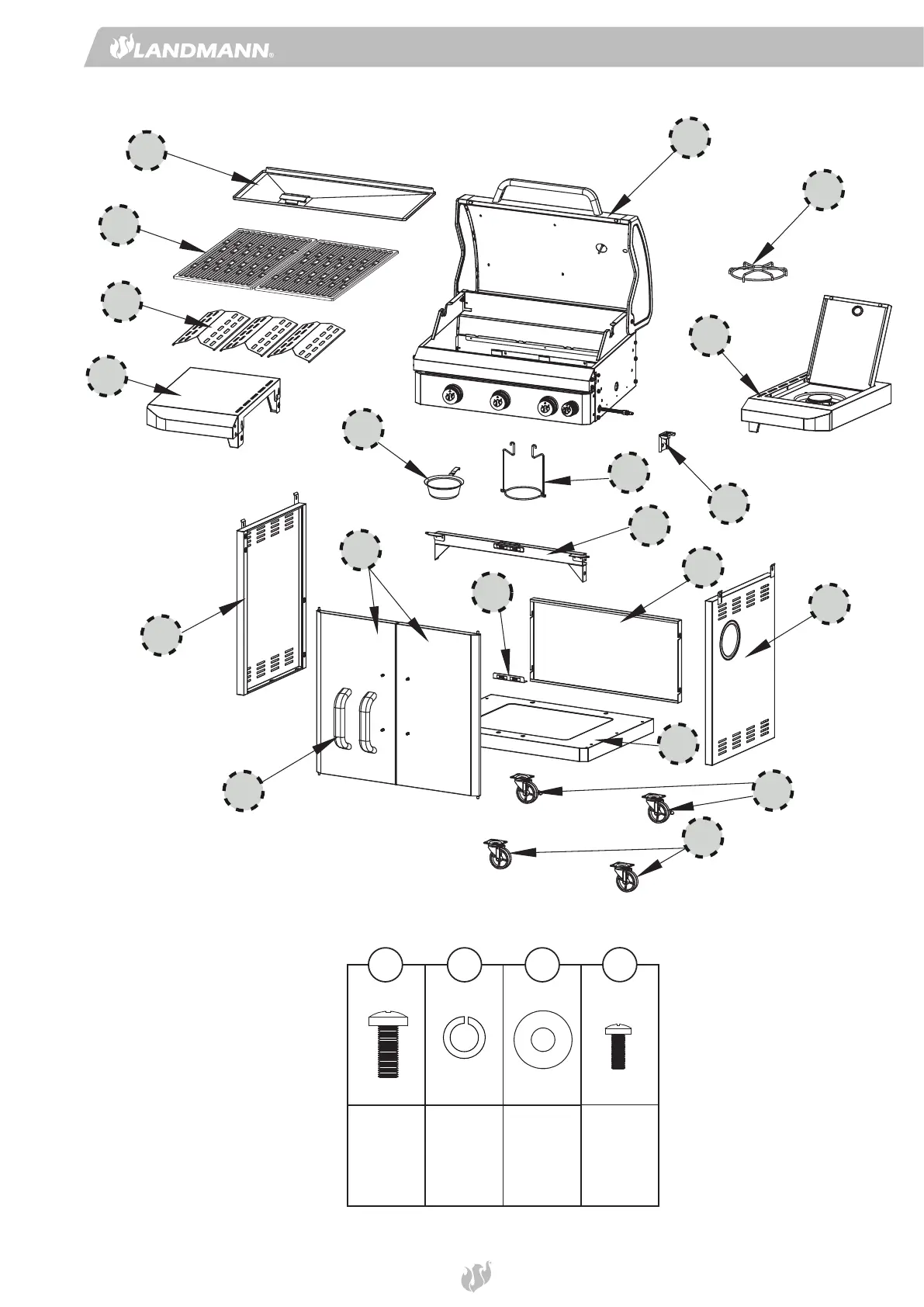 LANDMANN®