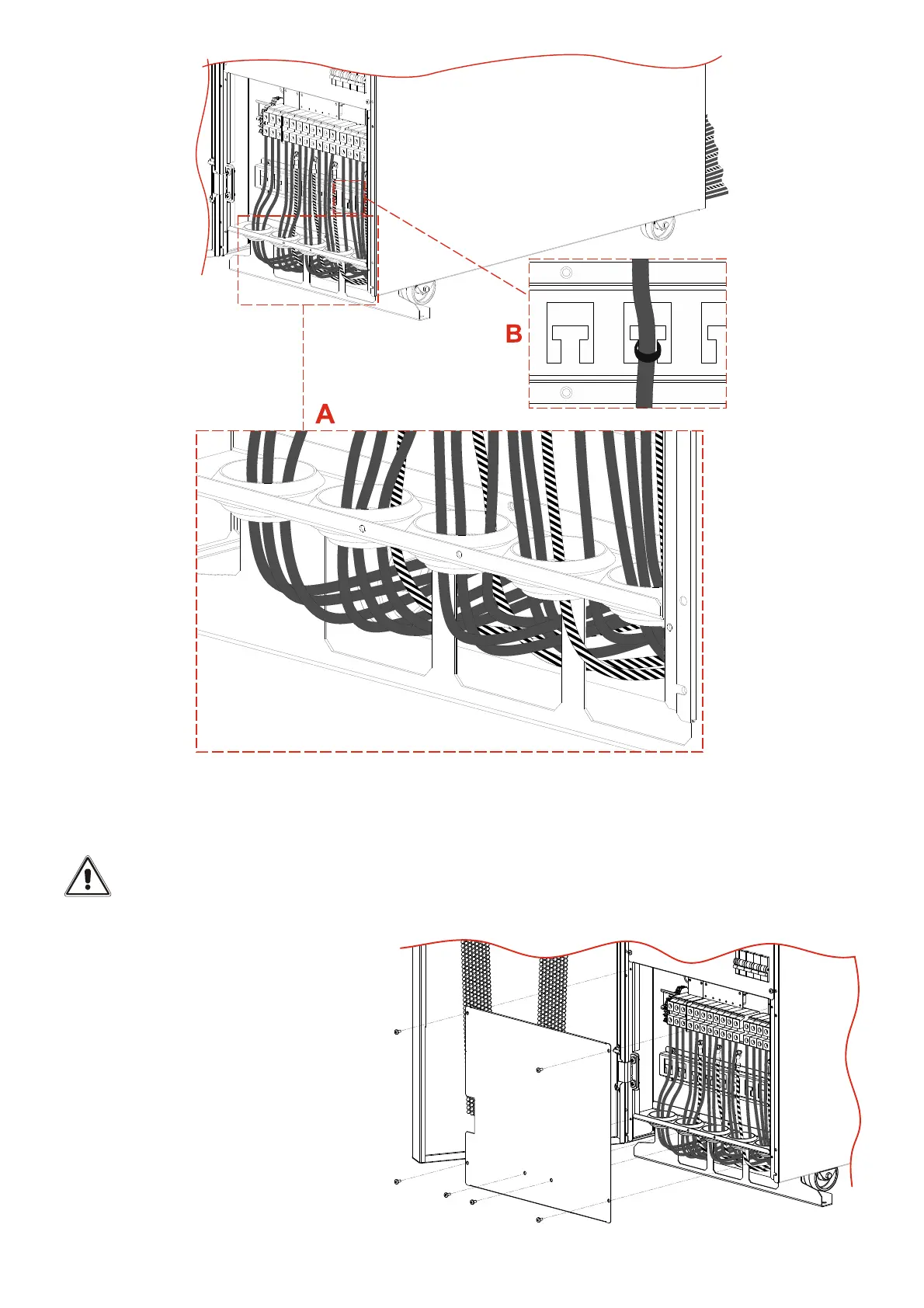 B

A