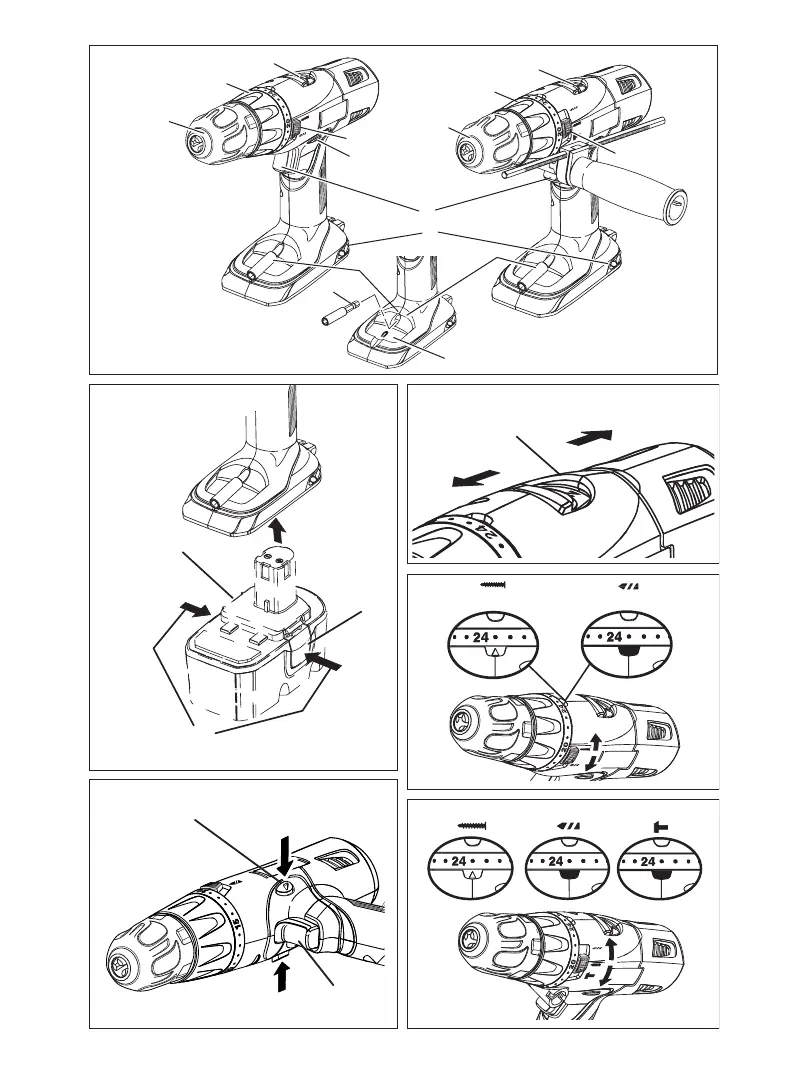 24

24 24

24 24 24