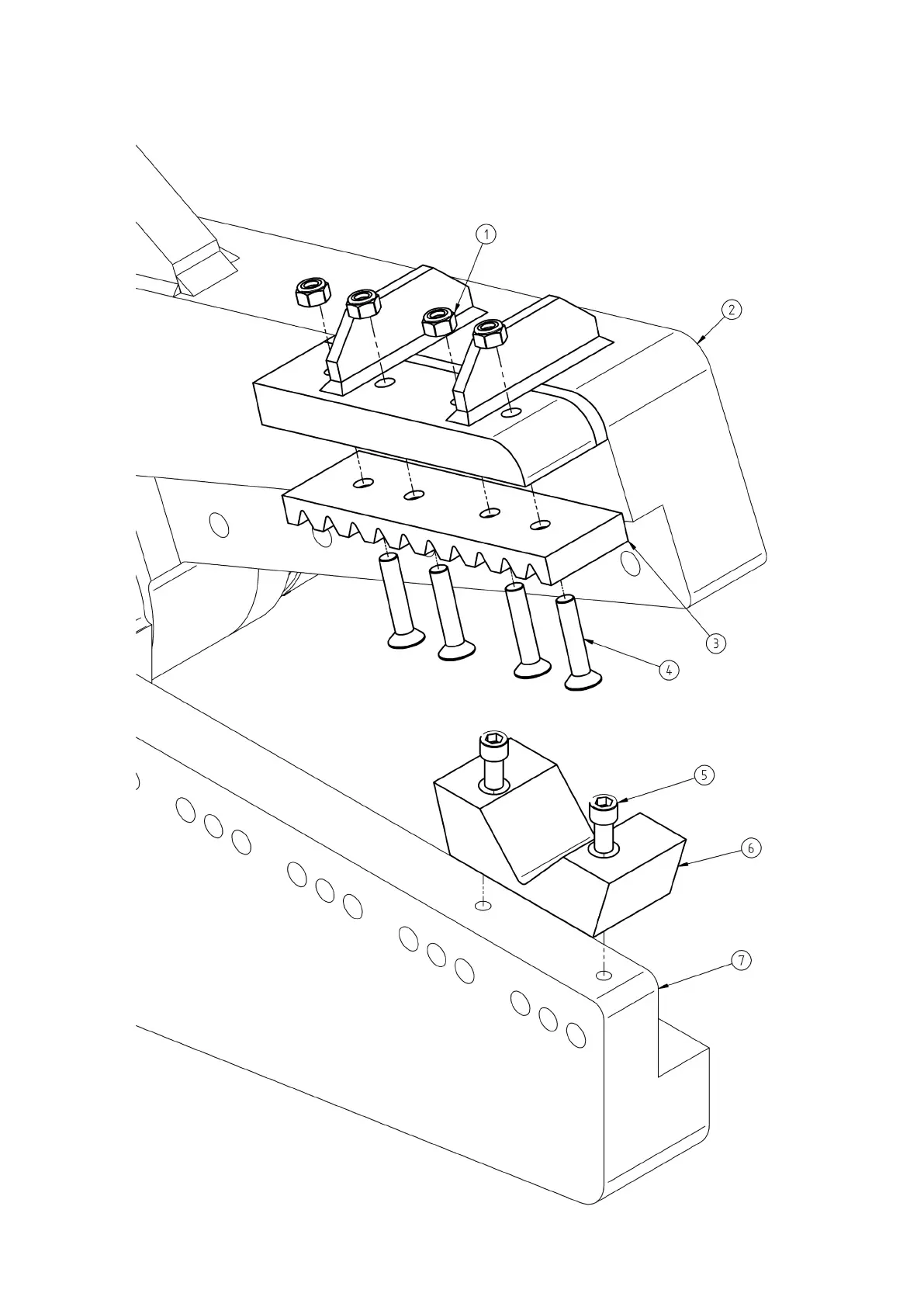 1
2
3
4
5
6
7