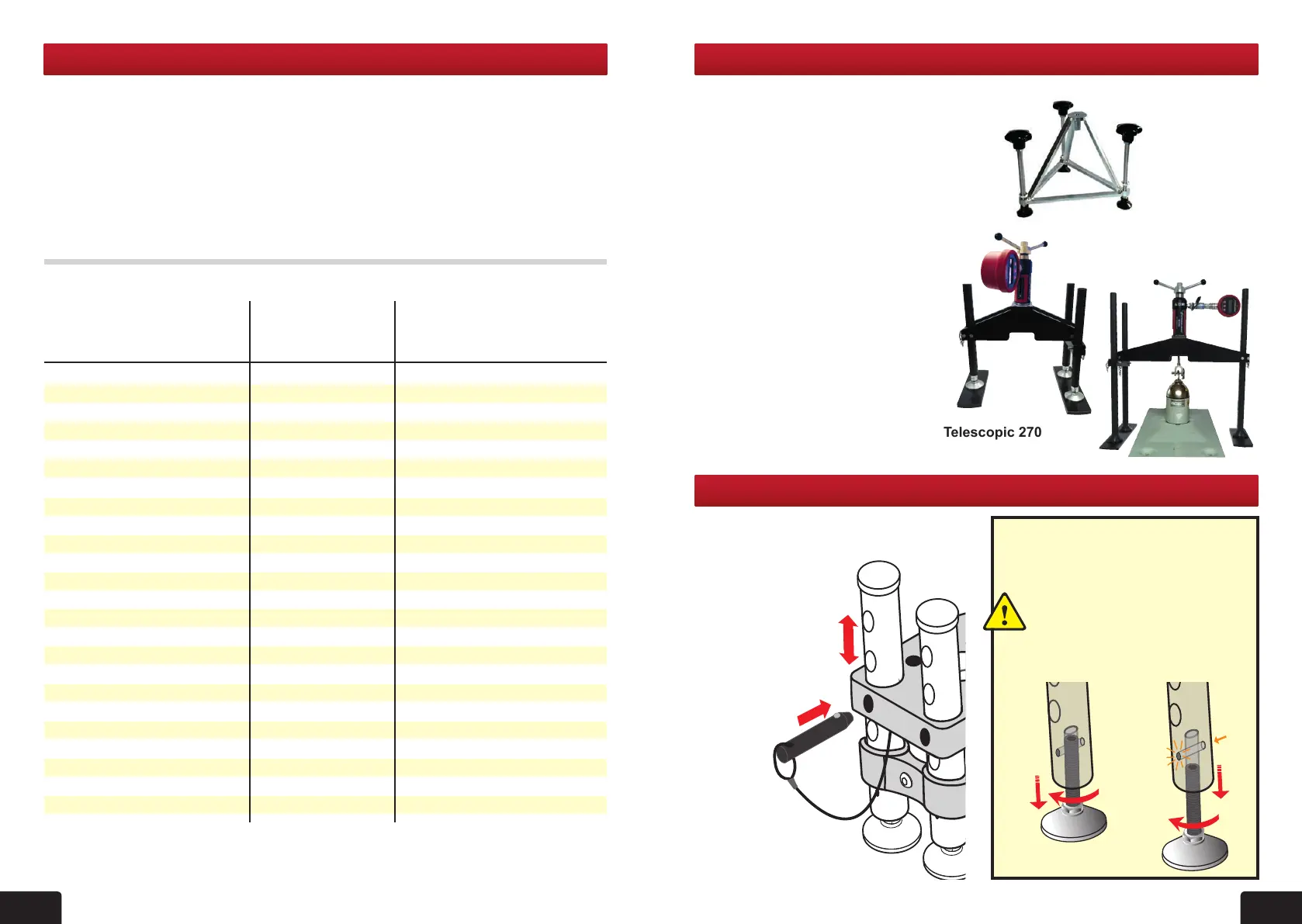 Telescopic 270