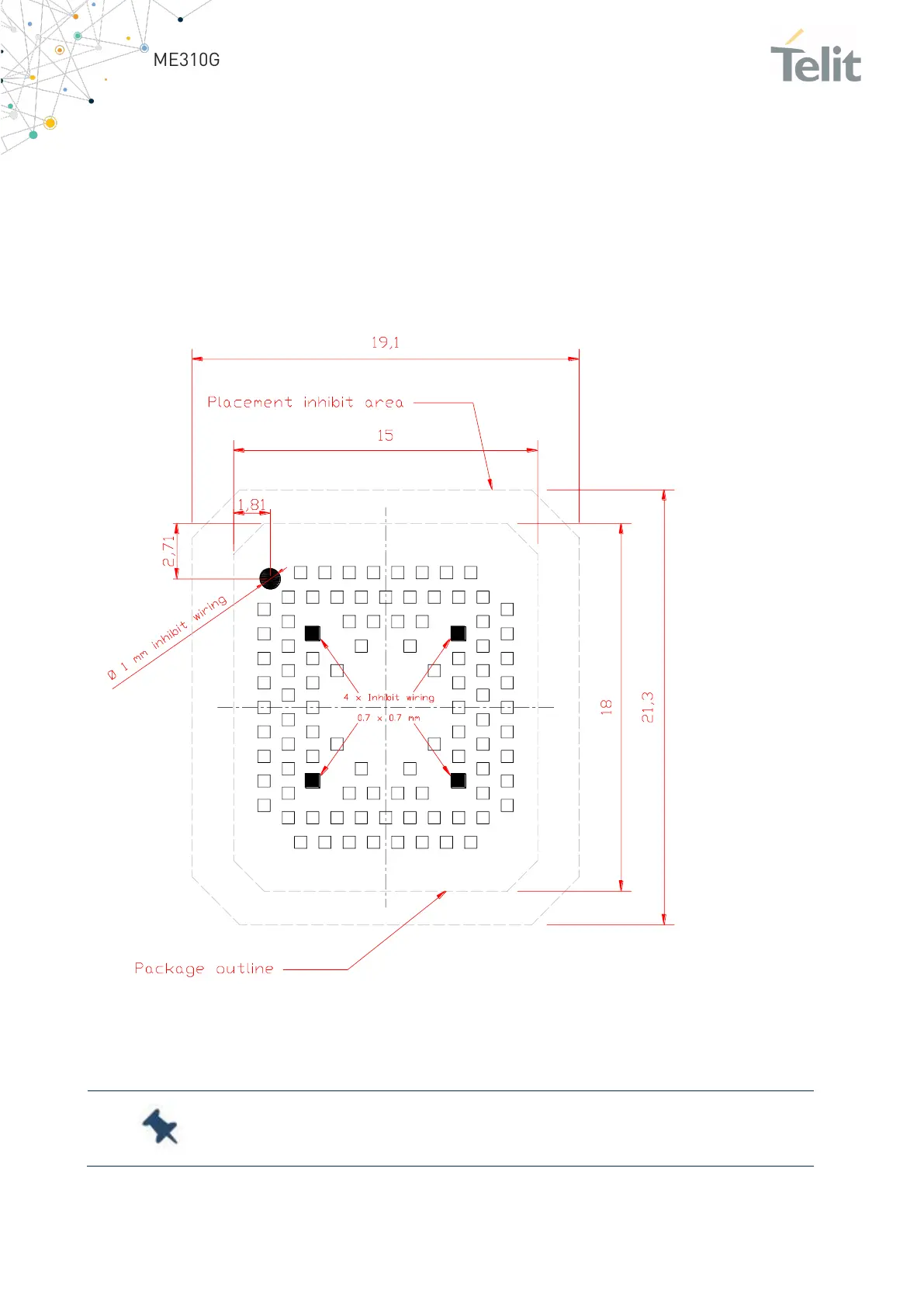 ME310G

Telit

19,1

Placement inhibit area

15

1,81

2,71

Ø 1 mm inhibit wiring

4 x Inhibit wiring

0.7 x 0.7 mm

18

21,3

Package outline