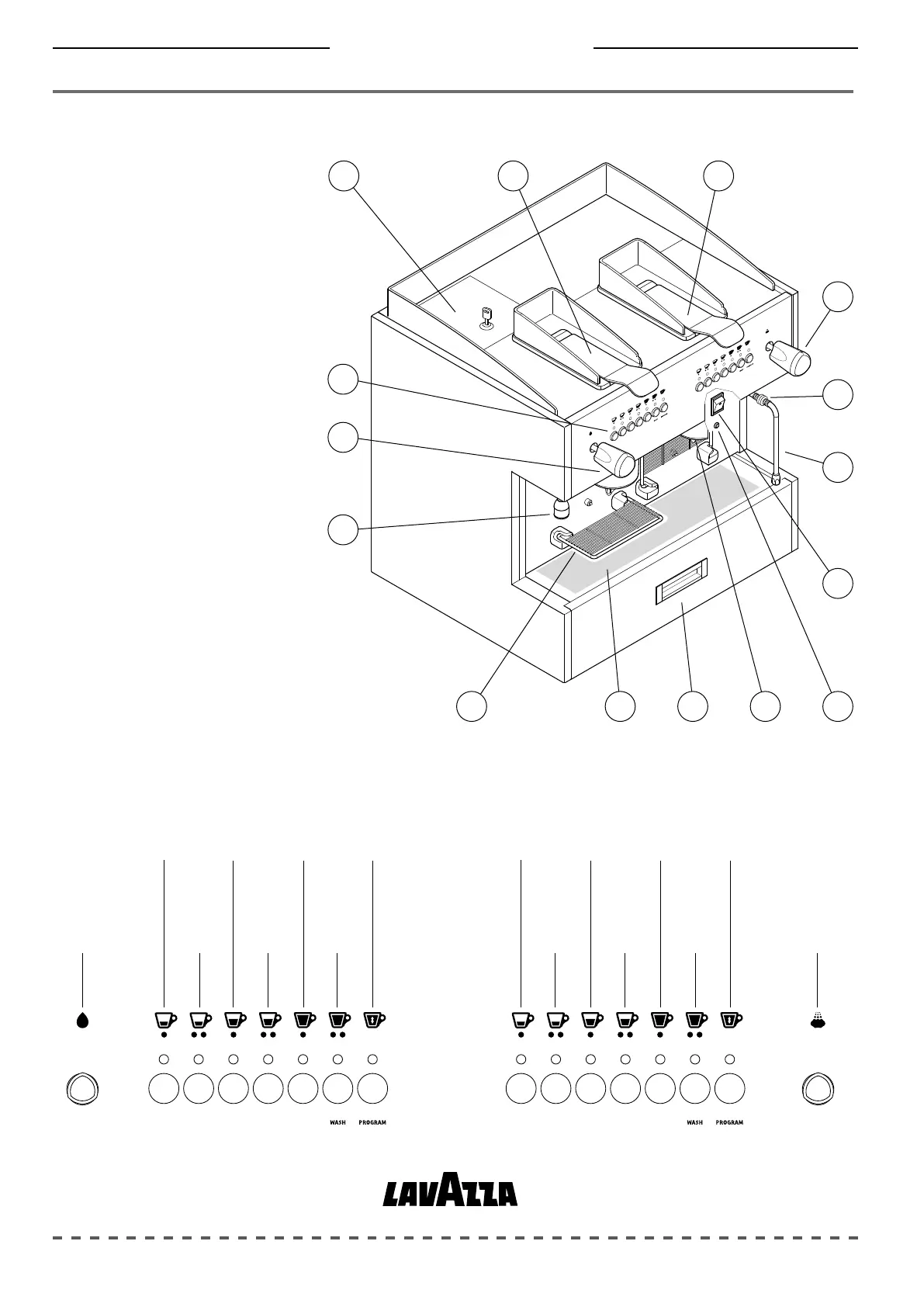 WASH PROGRAM

WASH PROGRAM

LAVAZZA