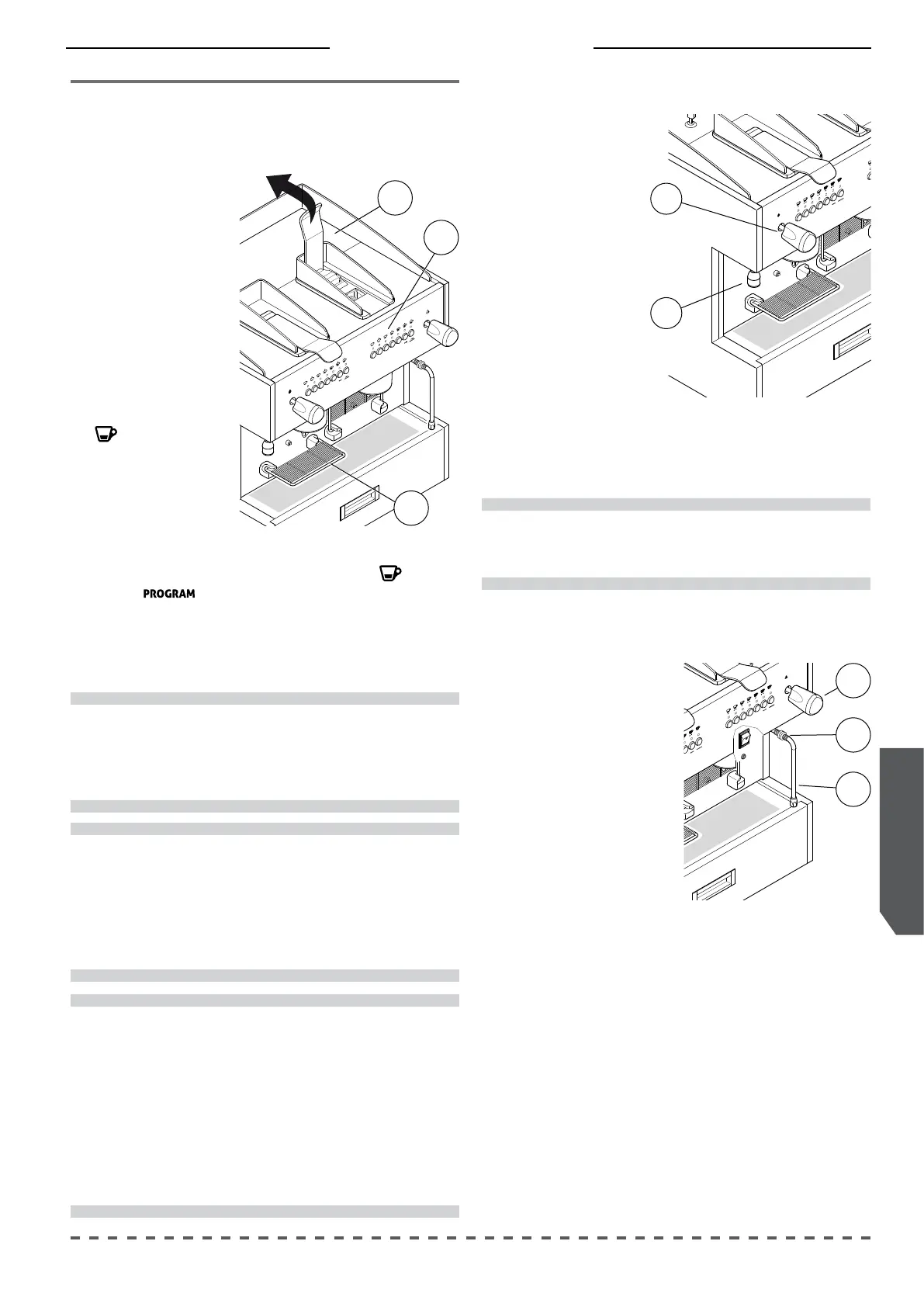 PROGRAM