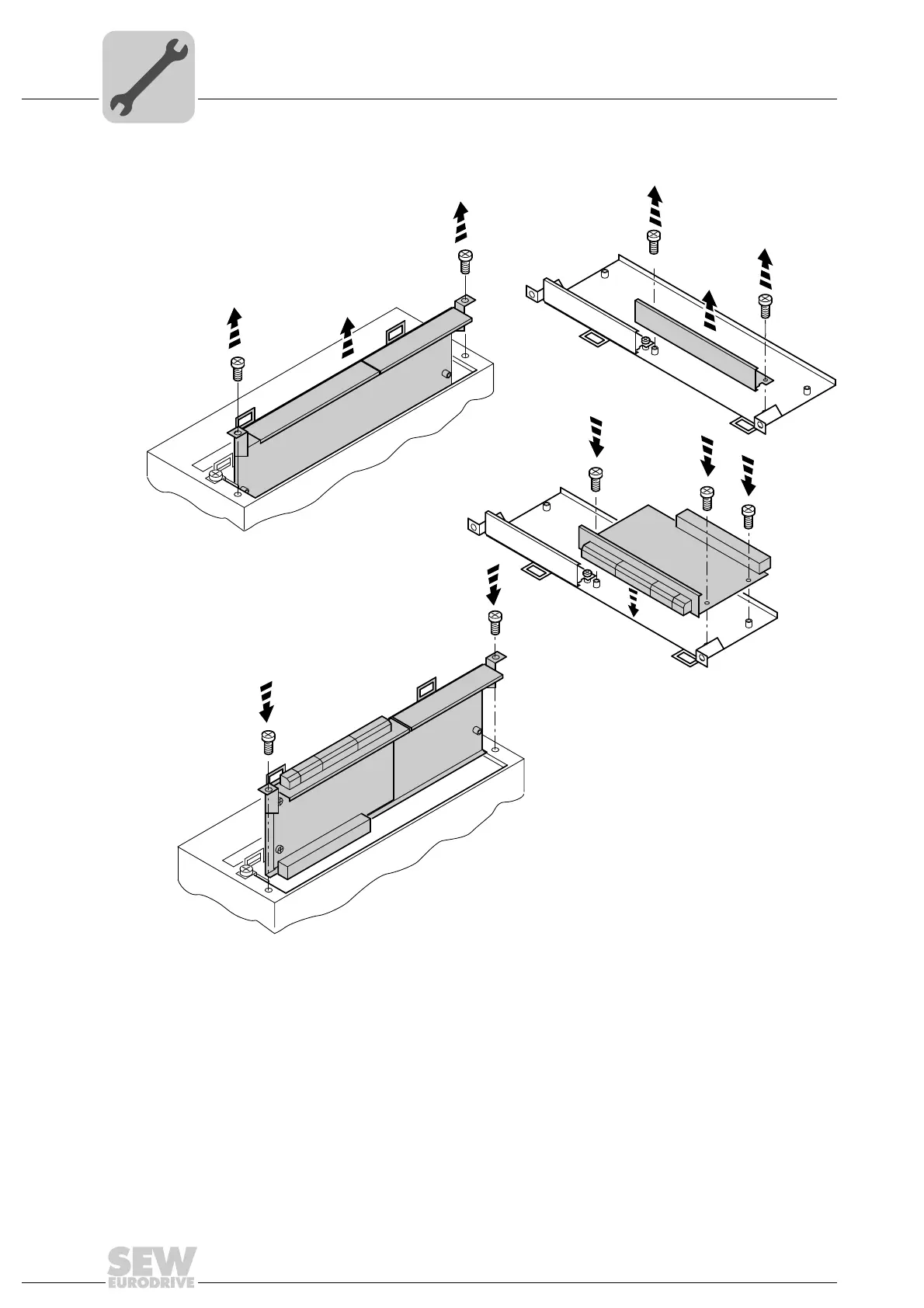 SEW
EURODRIVE