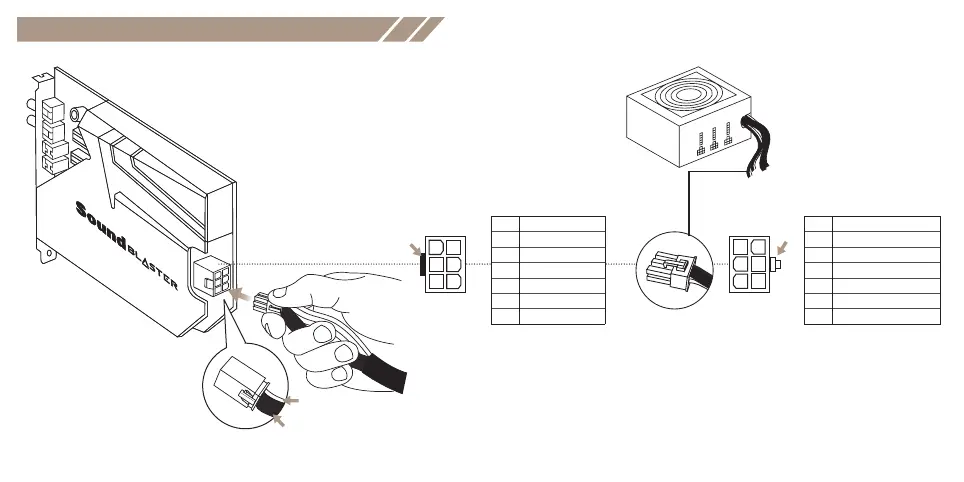 Sound BLASTER