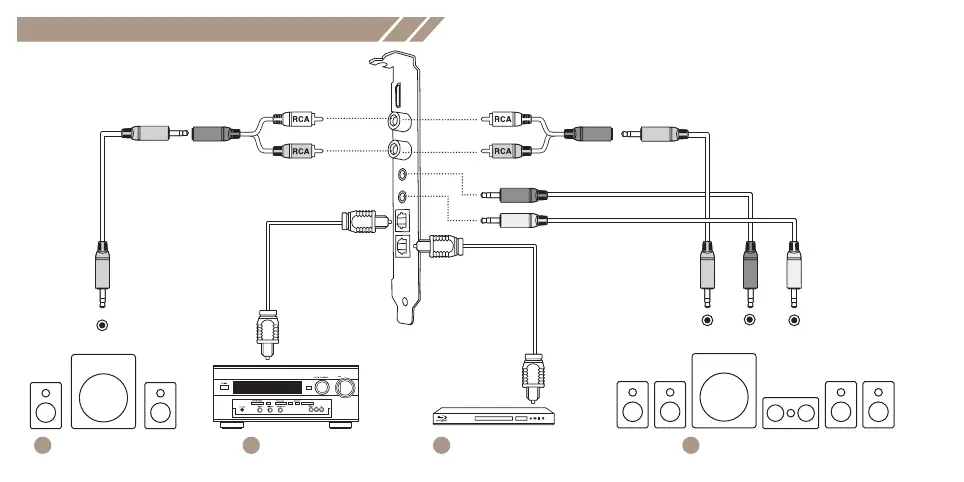 RCA
RCA
RCA
RCA