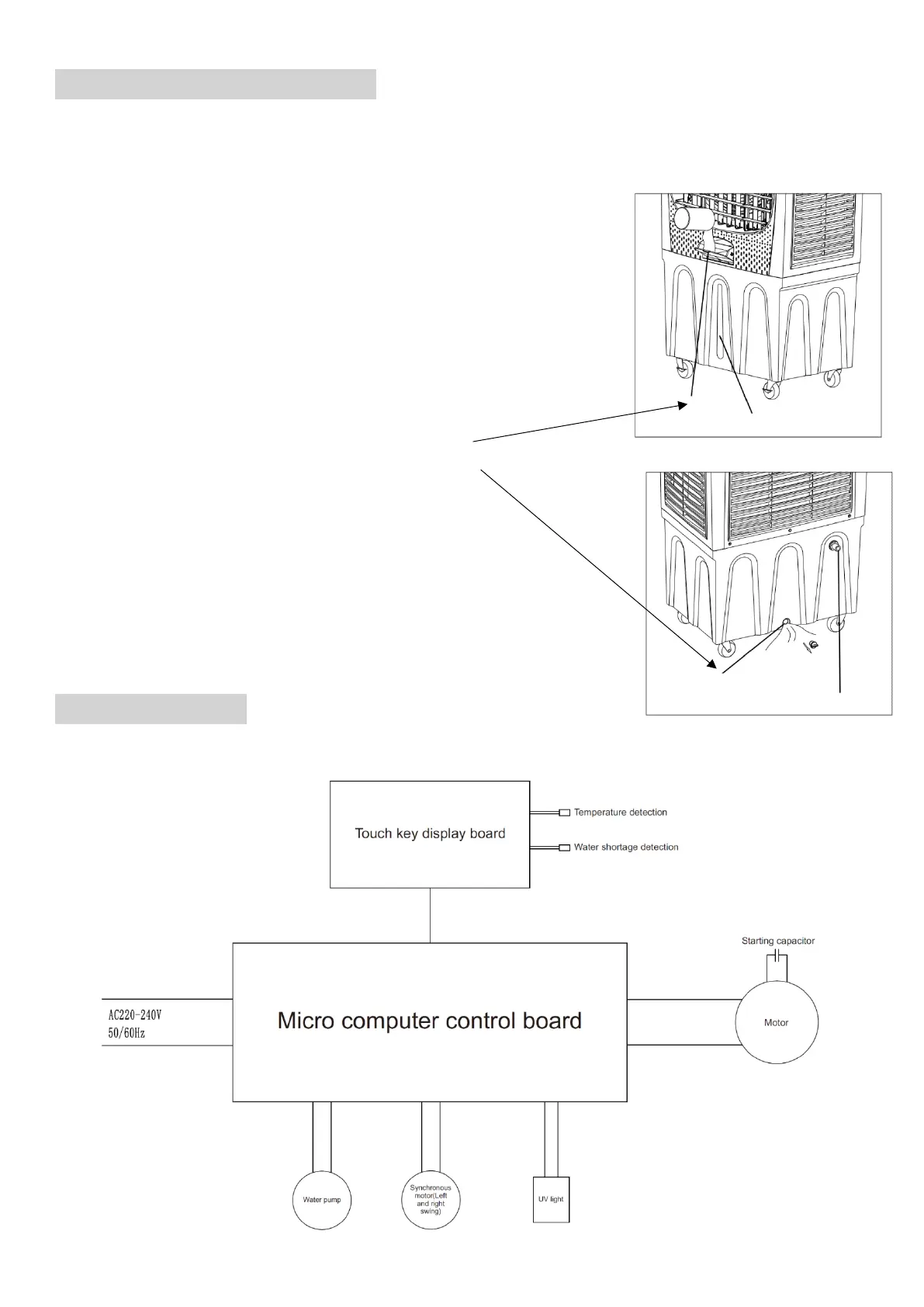 Touch key display board

Temperature detection

Water shortage detection

Starting capacitor

AC220-240V
50/60Hz

Micro computer control board

Motor

Water pump

Synchronous motor(Left and right swing)

UV light