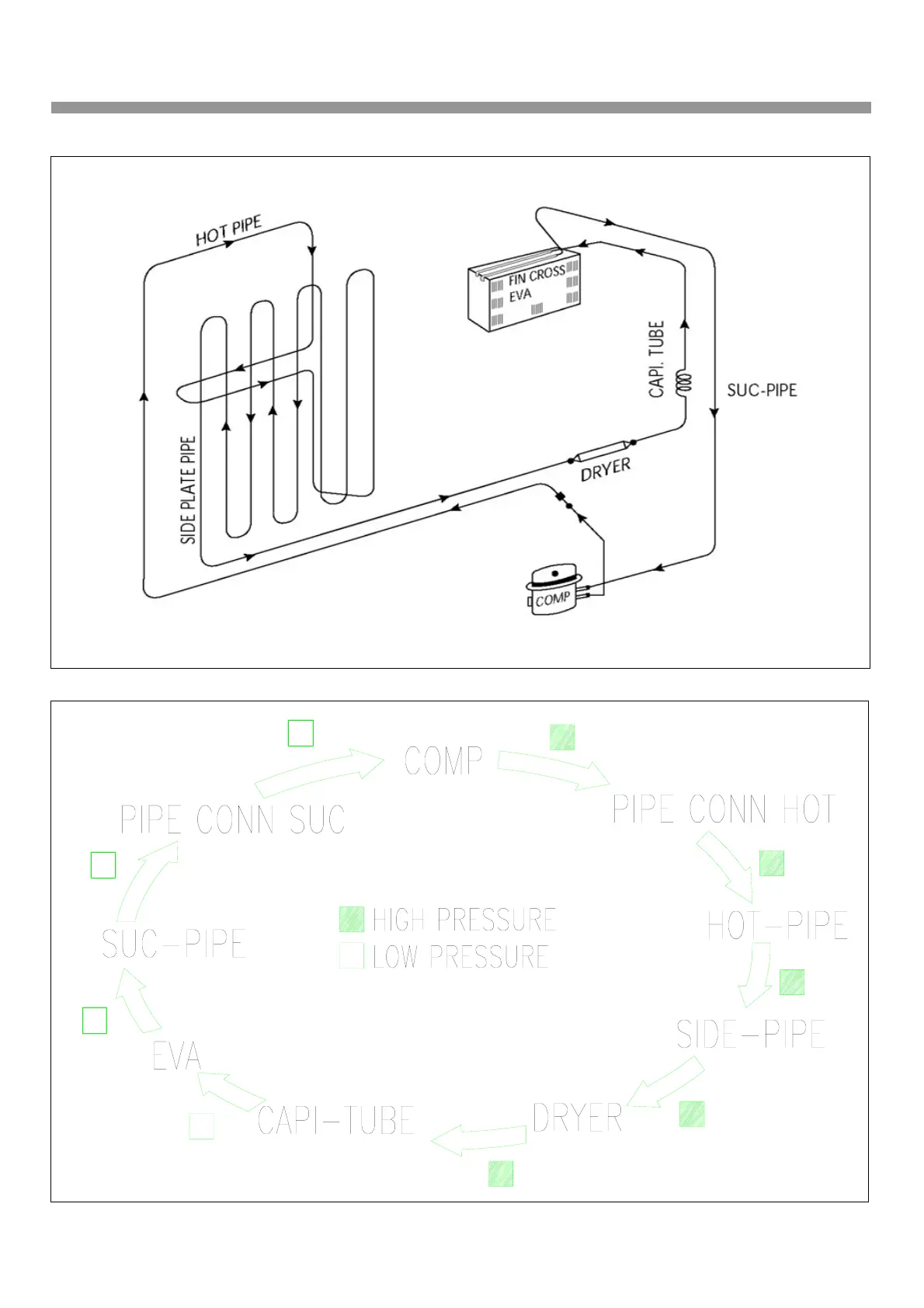 HOT PIPE

FIN CROSS EVA

CAPI. TUBE

SUC-PIPE

SIDE PLATE PIPE

DRYER

COMP

COMP

PIPE CONN HOT

HOT-PIPE

SIDE-PIPE

DRYER

CAPI-TUBE

EVA

SUC-PIPE

PIPE CONN SUC

HIGH PRESSURE
LOW PRESSURE