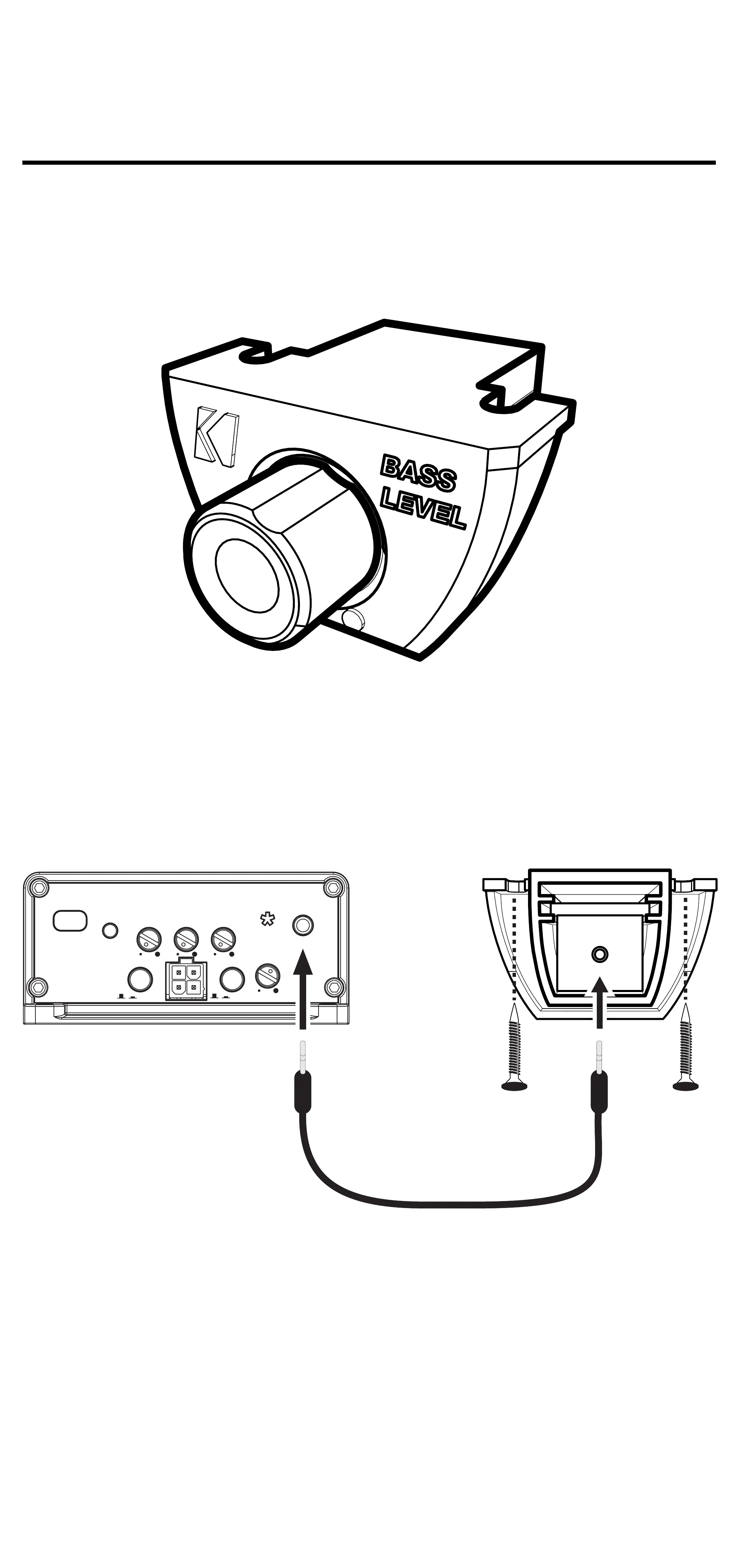 BASS LEVEL

*