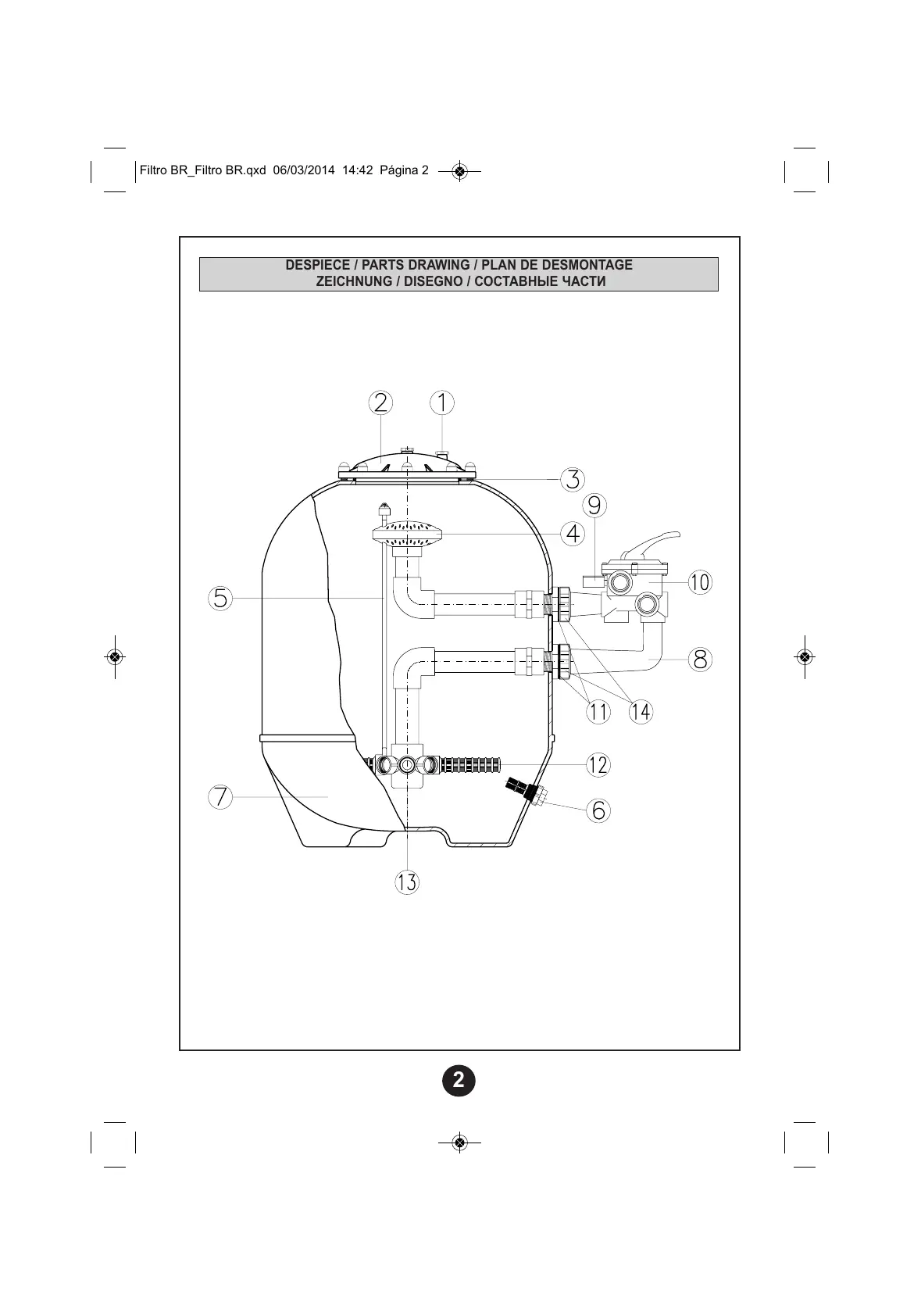 Filtro BR_Filtro BR.qxd 06/03/2014 14:42 Página 2

DESPIECE / PARTS DRAWING / PLAN DE DESMONTAGE
ZEICHNUNG / DISEGNO / СОСТАВНЫЕ ЧАСТИ

2
1
3
9
4
10
5
8
11
14
12
7
6
13

2