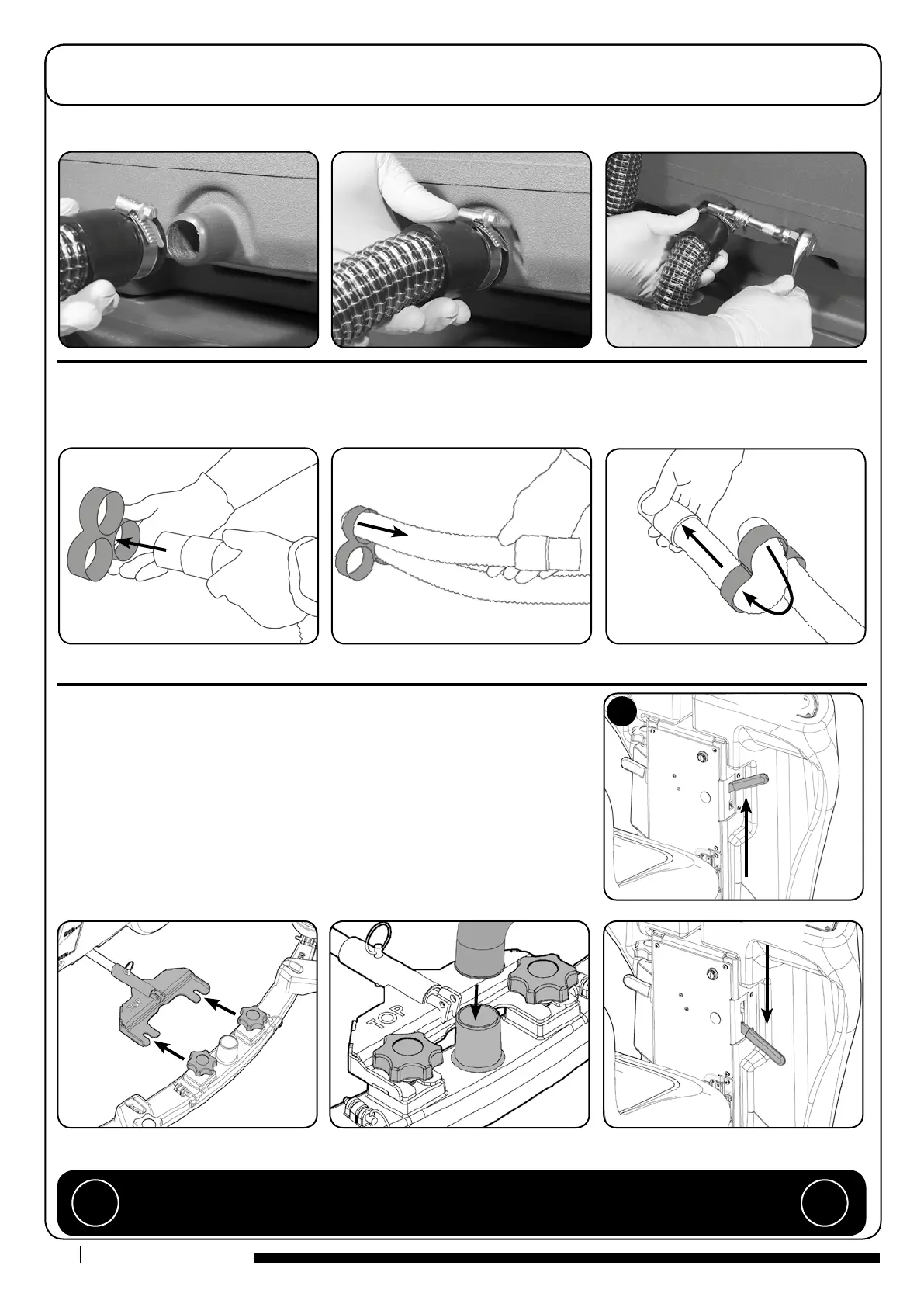 TOP

TOP