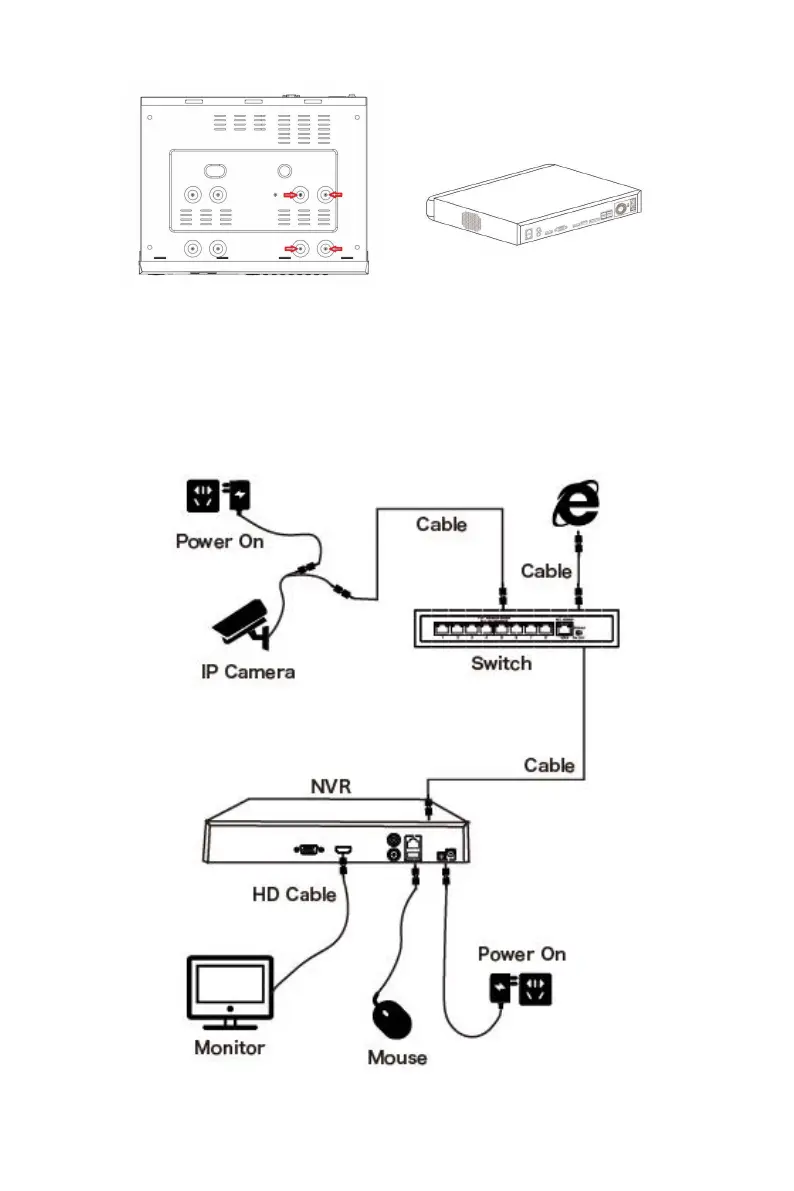 Power On

Cable

Cable

IP Camera

Switch

Cable

NVR

HD Cable

Power On

Monitor

Mouse