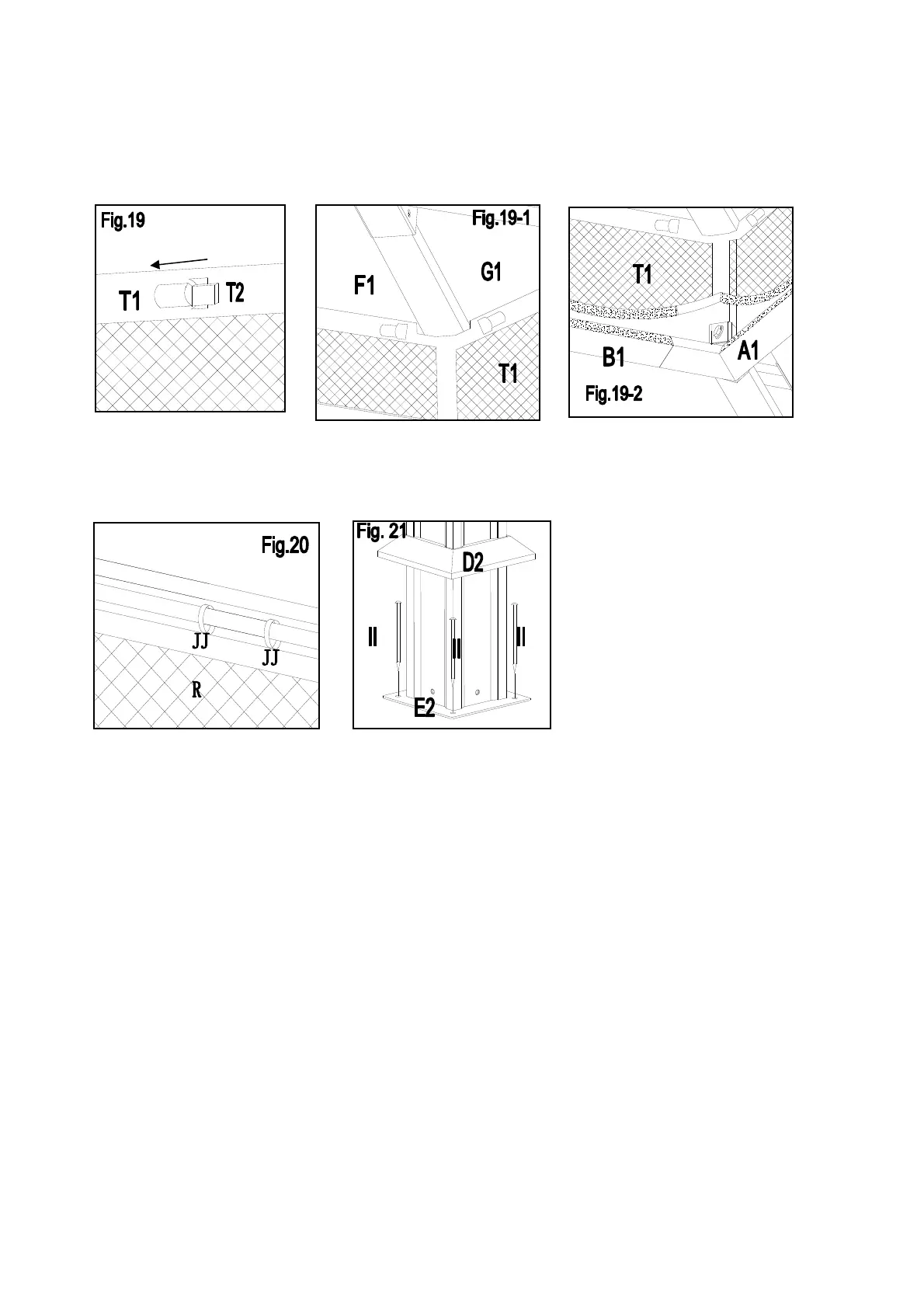 Fig.19

T1 T2

Fig.19-1

F1 G1

T1

T1

B1 A1

Fig.19-2

Fig.20

JJ JJ

R

Fig. 21

D2

II II II

E2