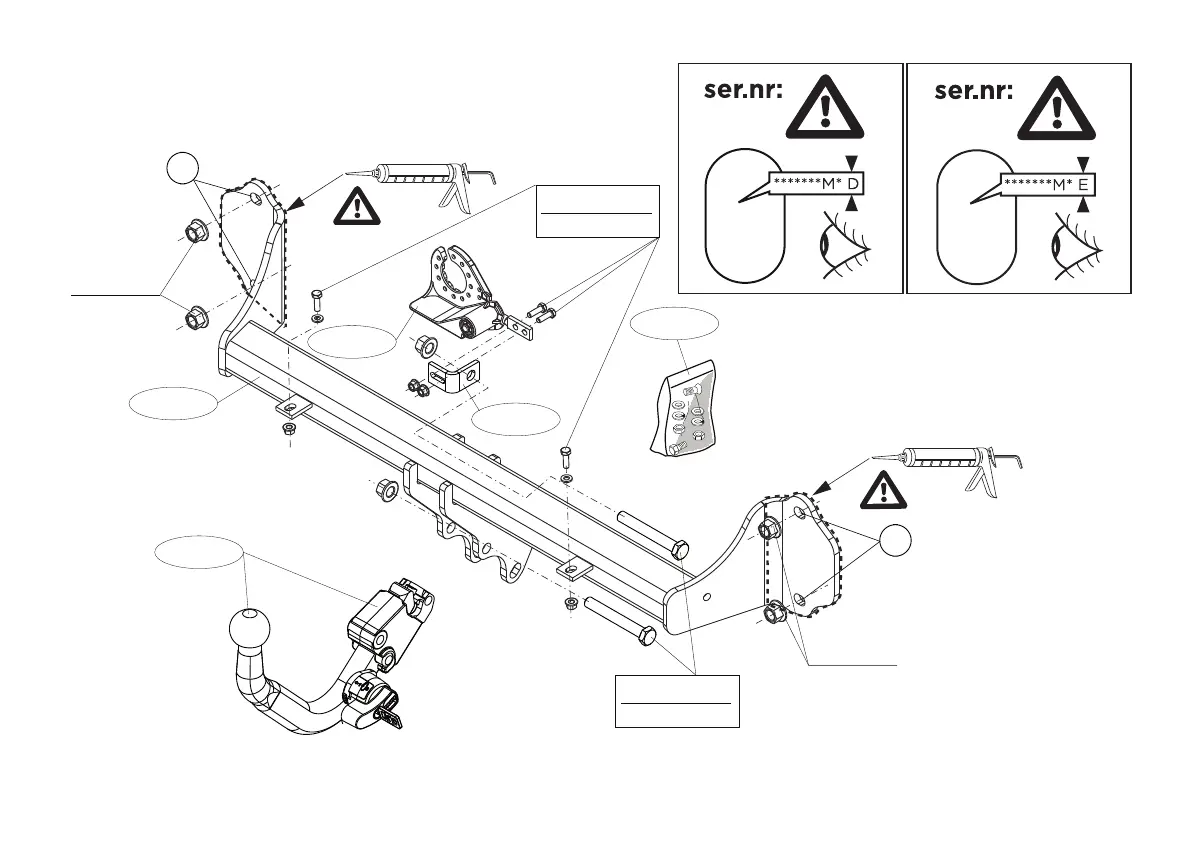 ser.nr:

*******M* D

ser.nr:

*******M* E