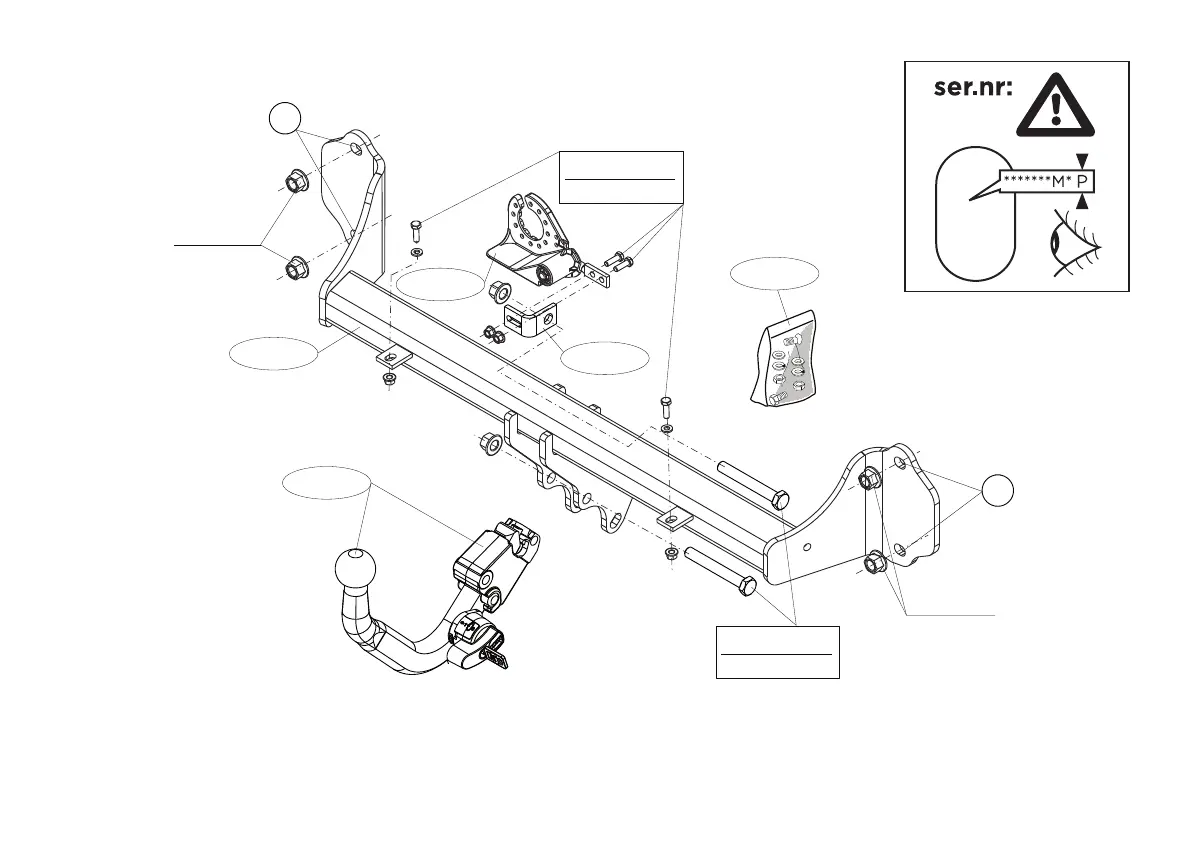 ser.nr:

*******M* P