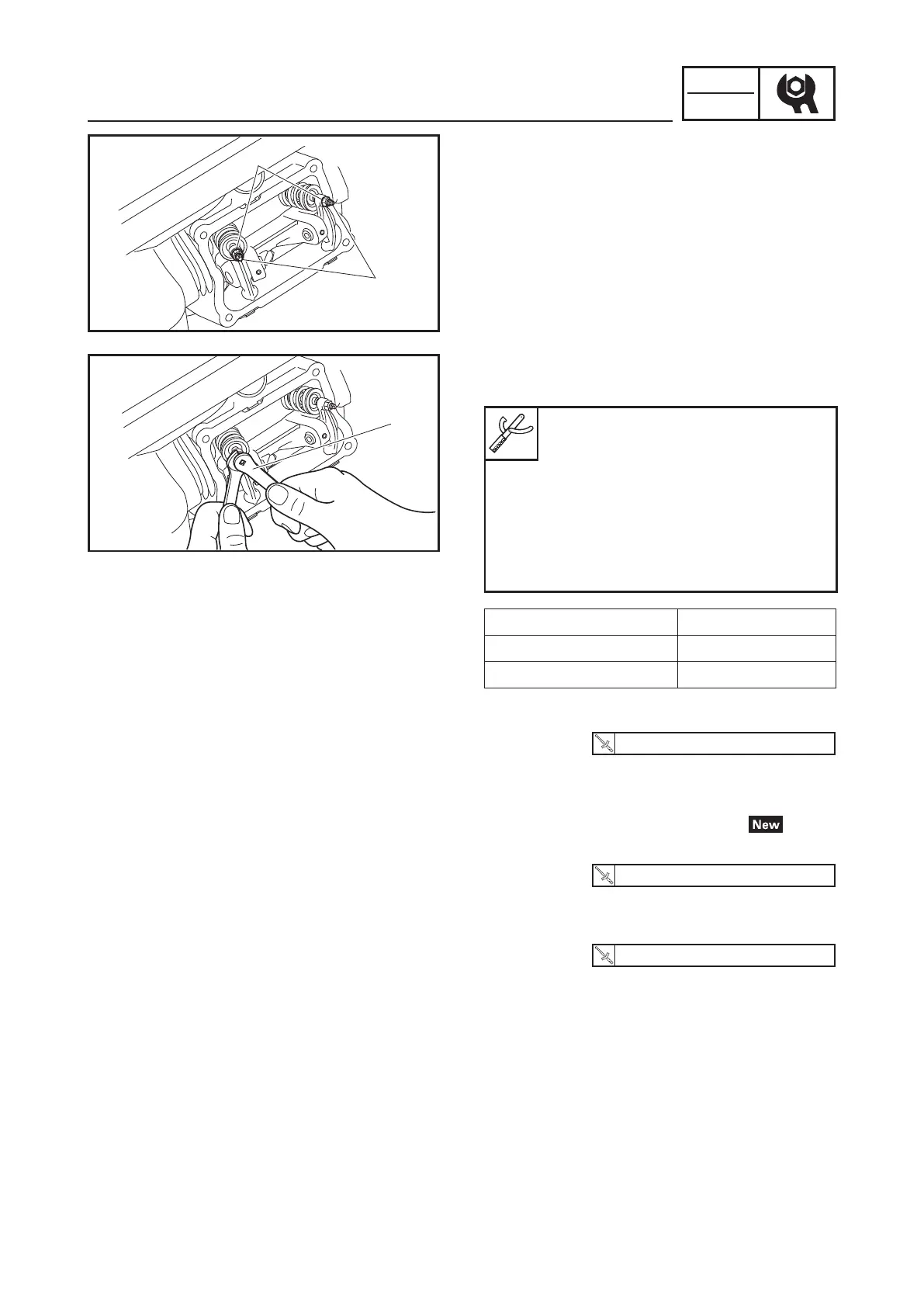 New