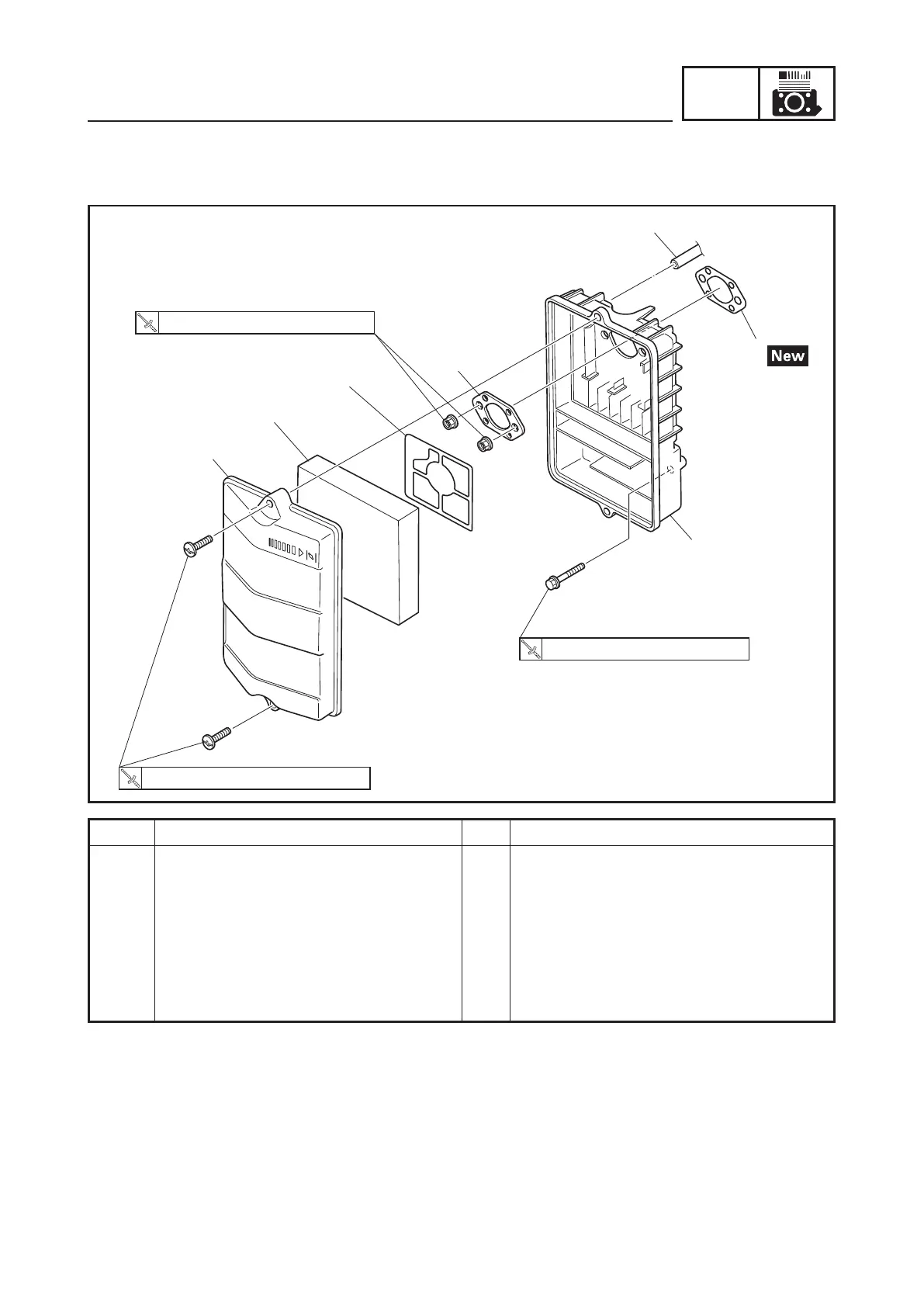 New