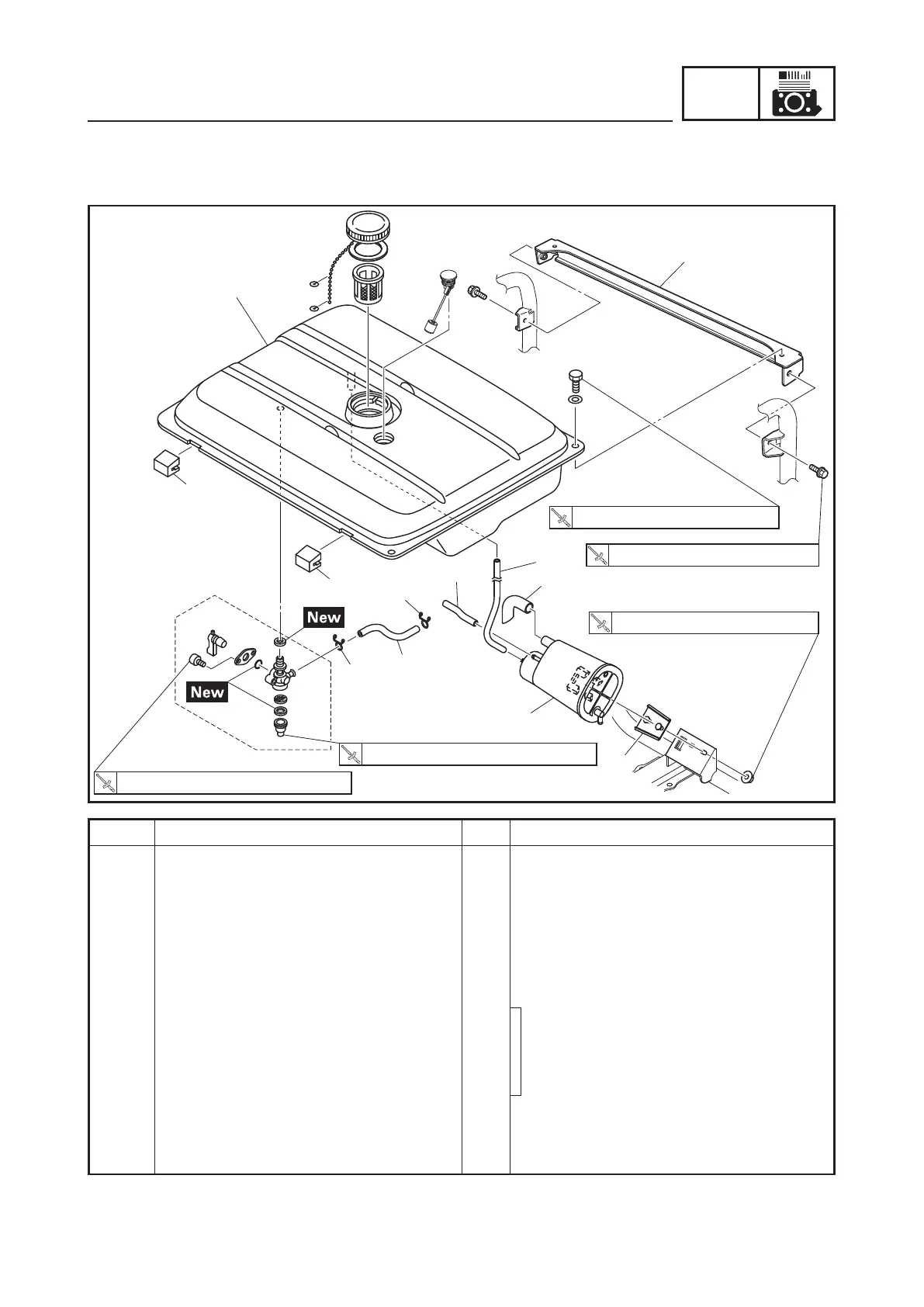 New

New