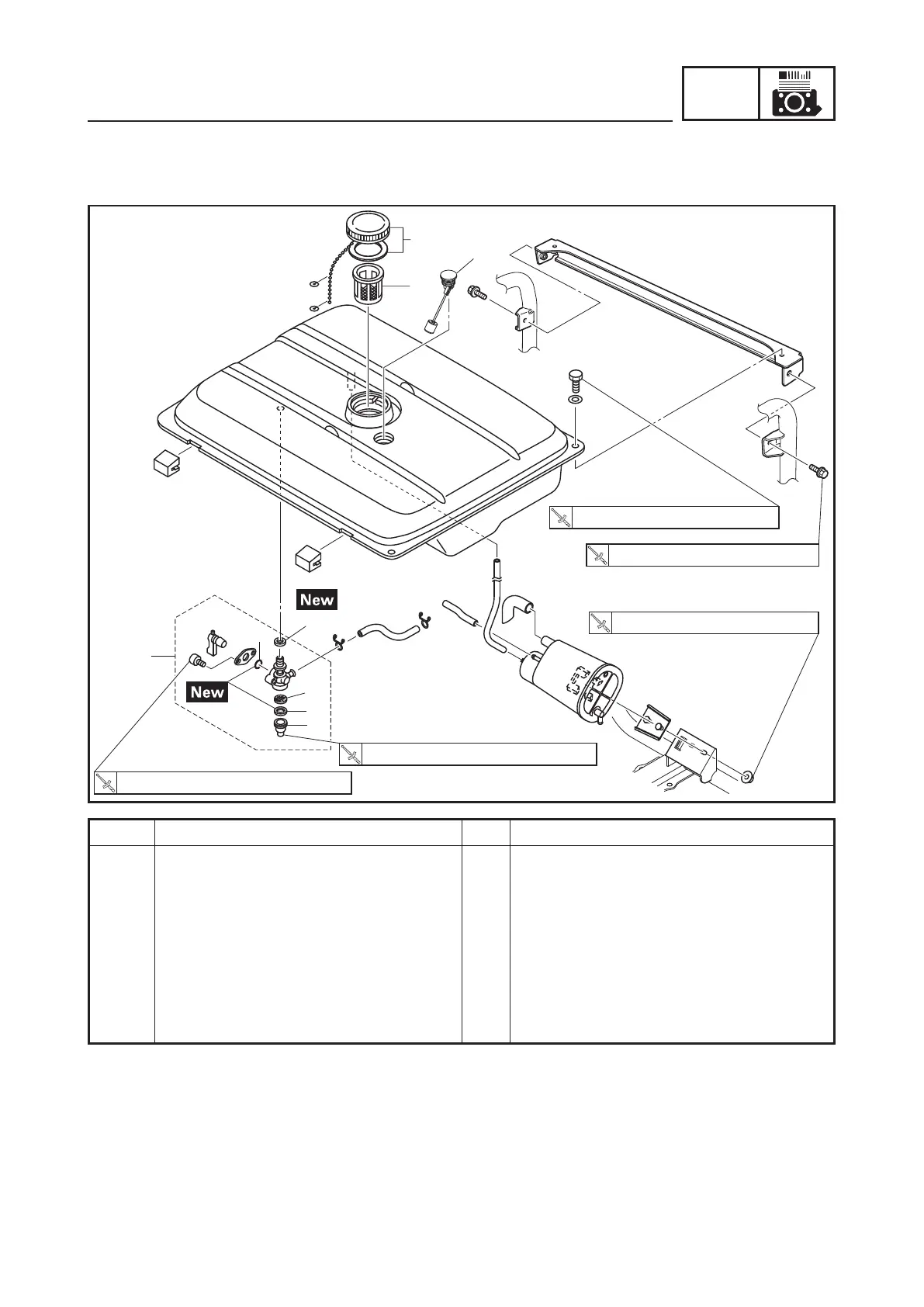 New

New