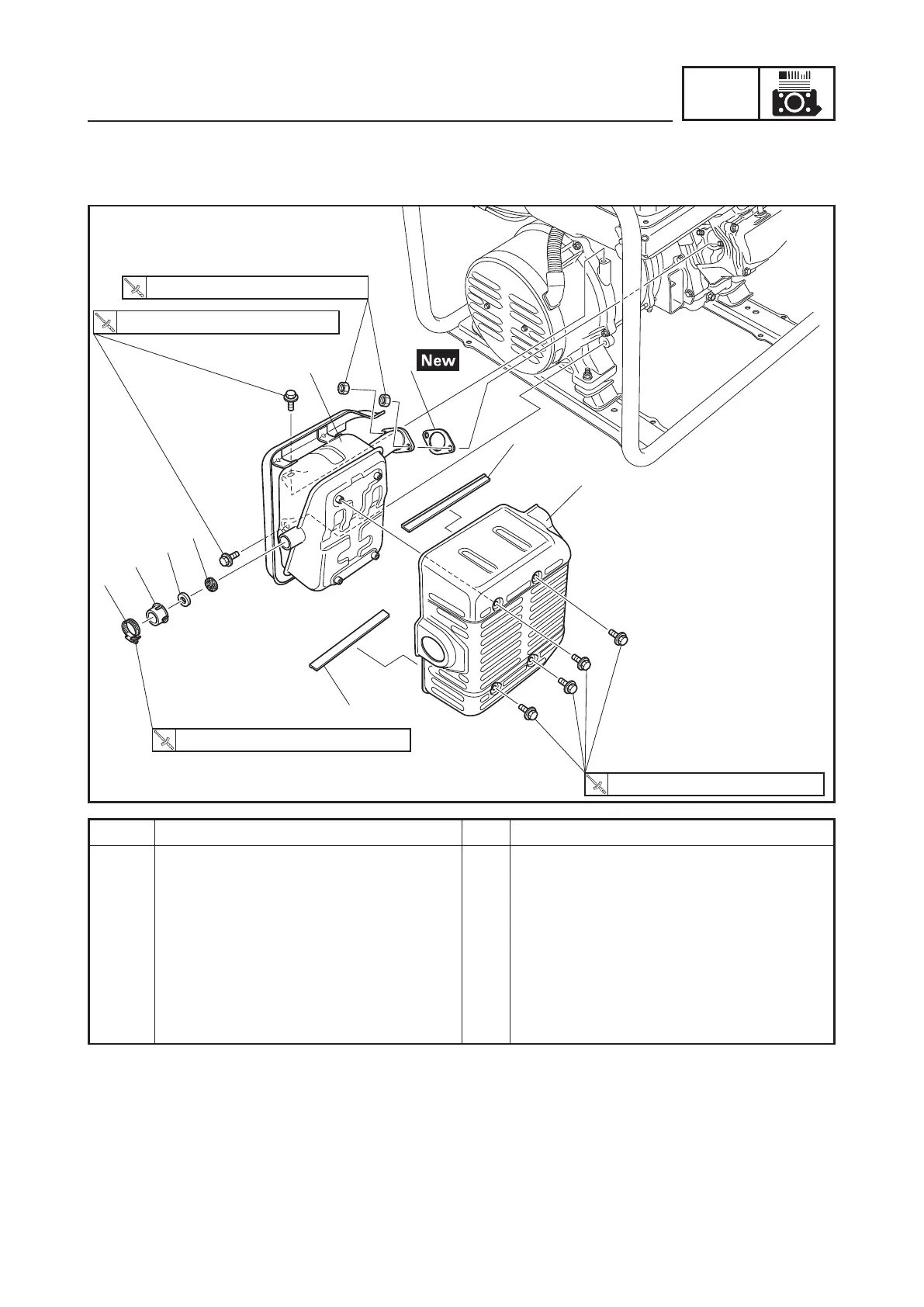 New