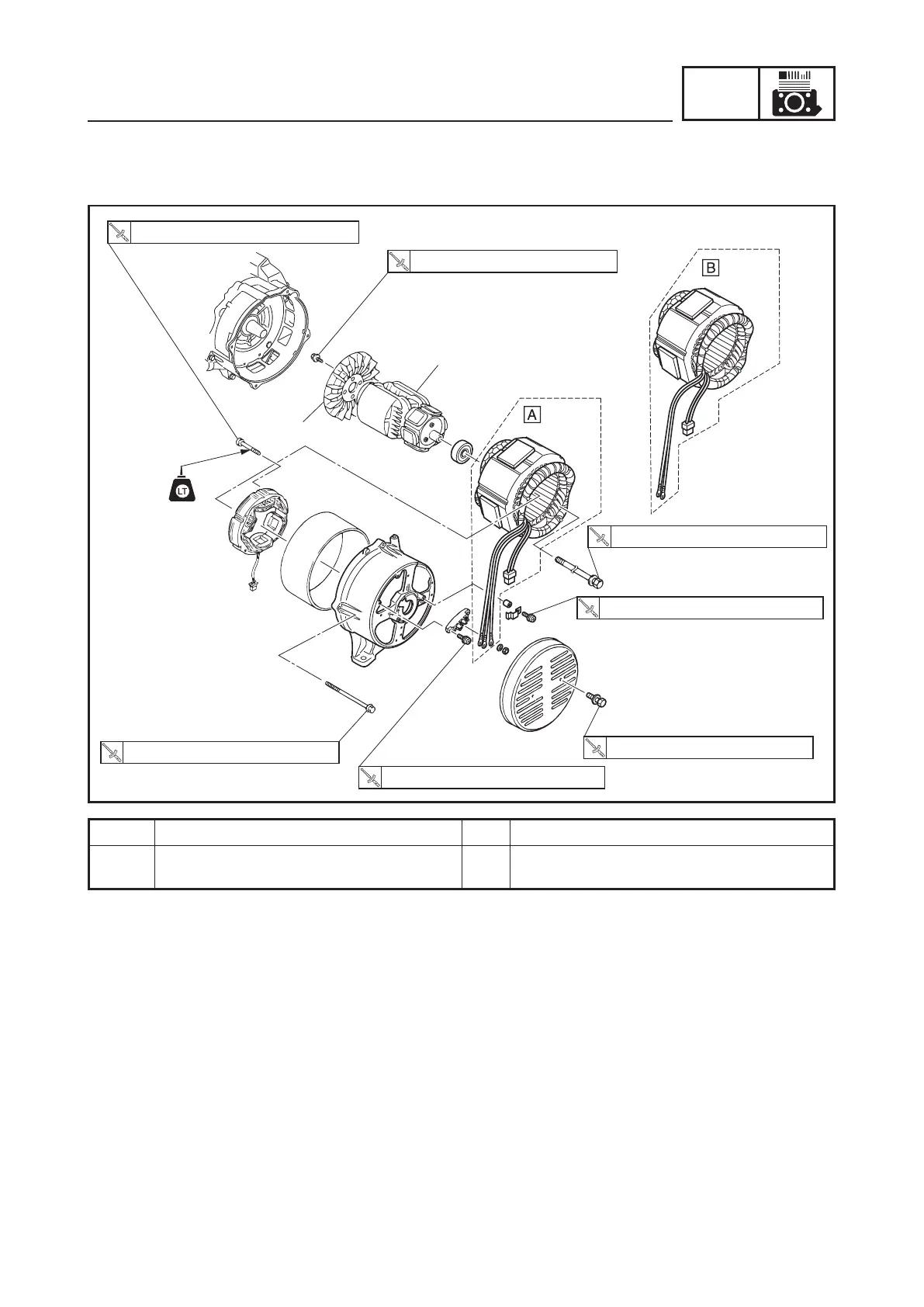 B

A

LT