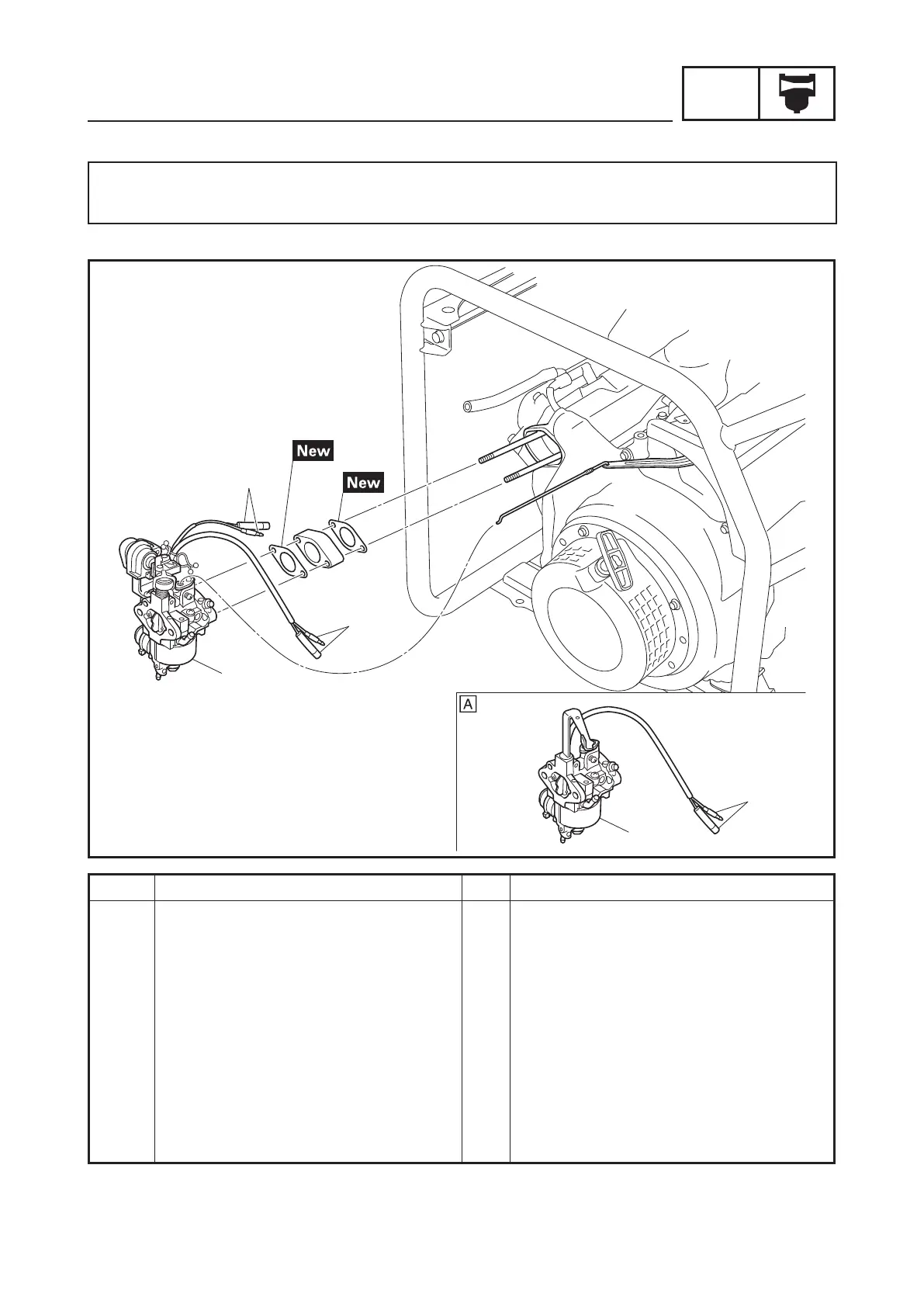 New

New

A