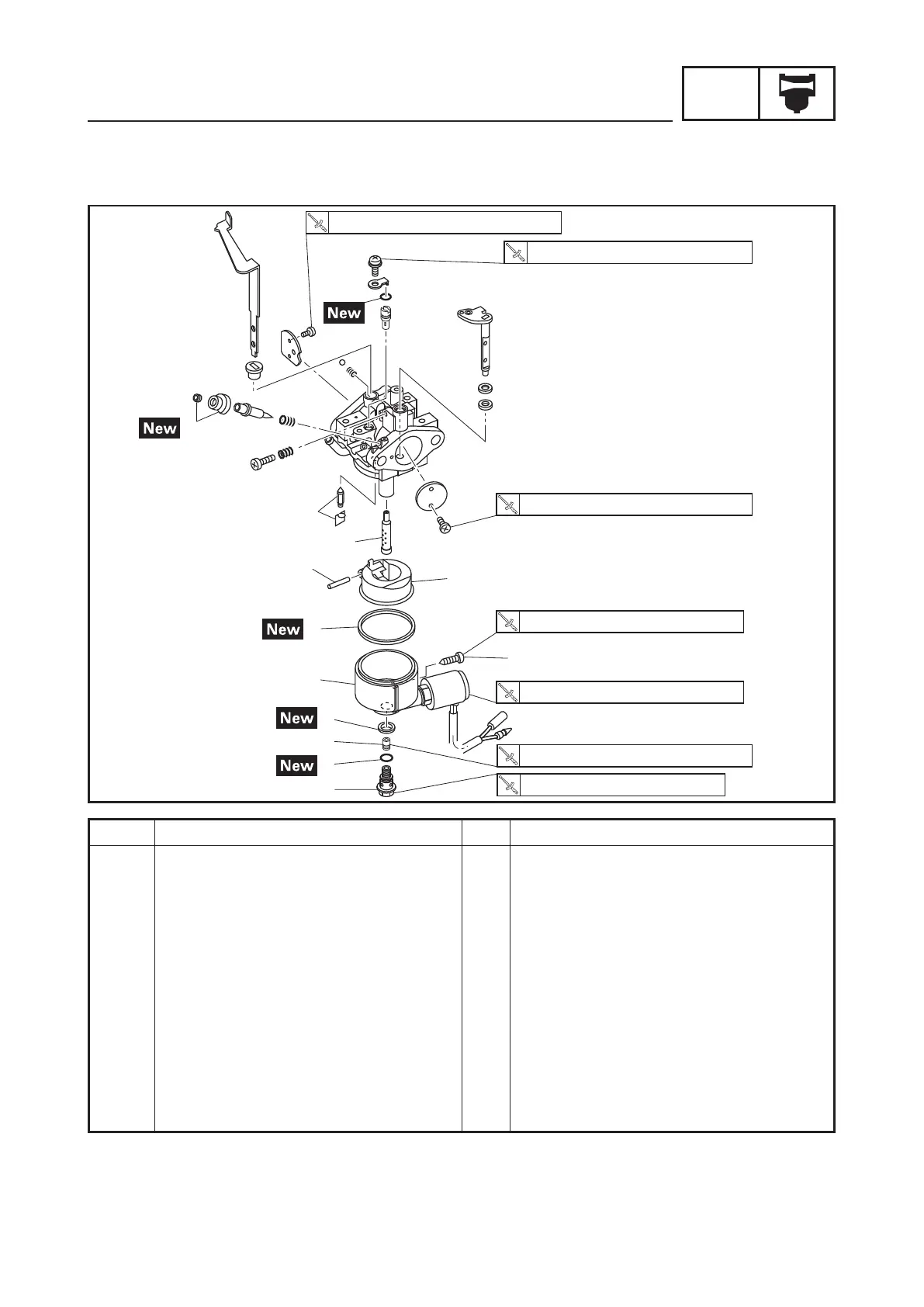 New

New

New

New

New