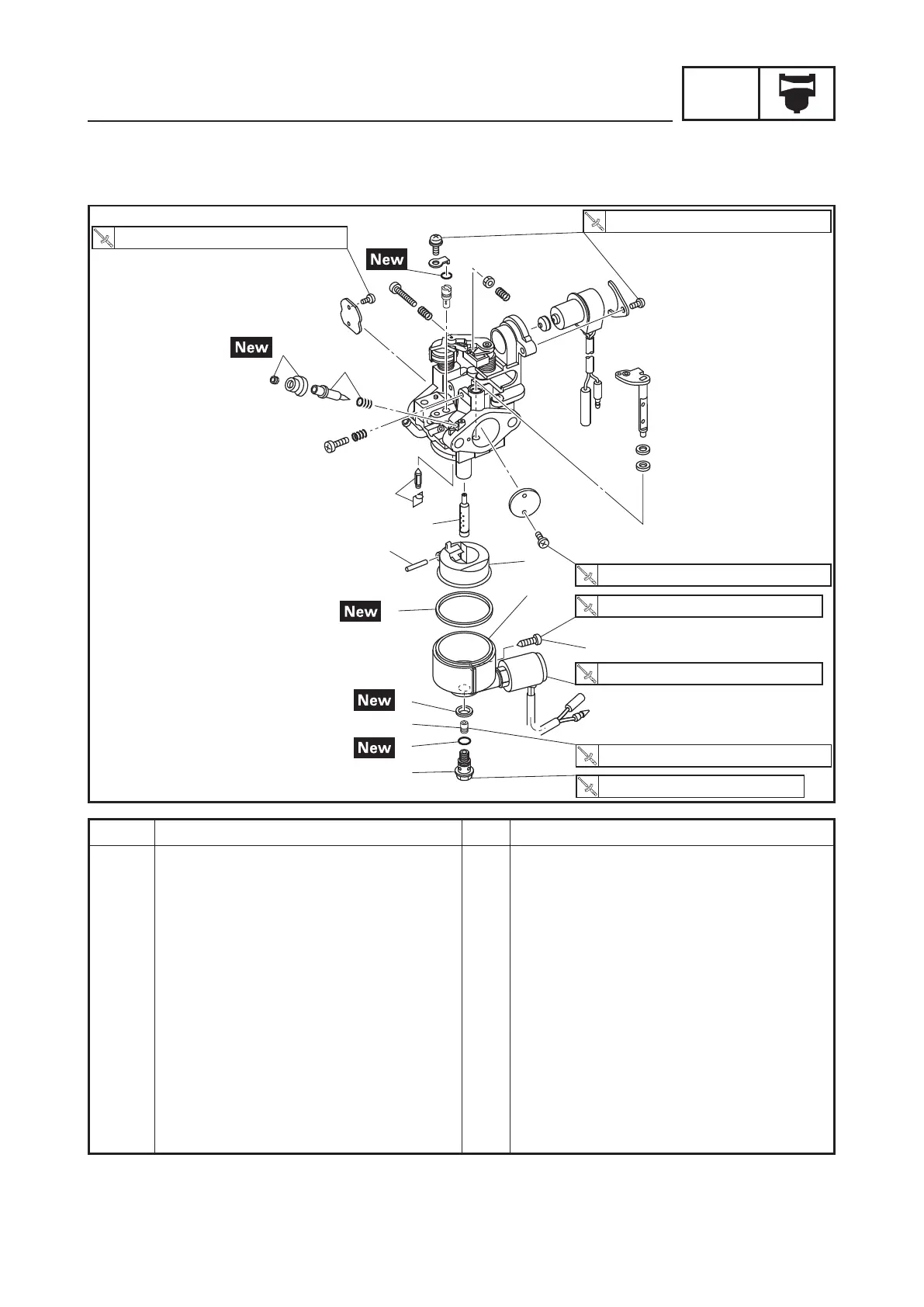 New

New

New

New

New