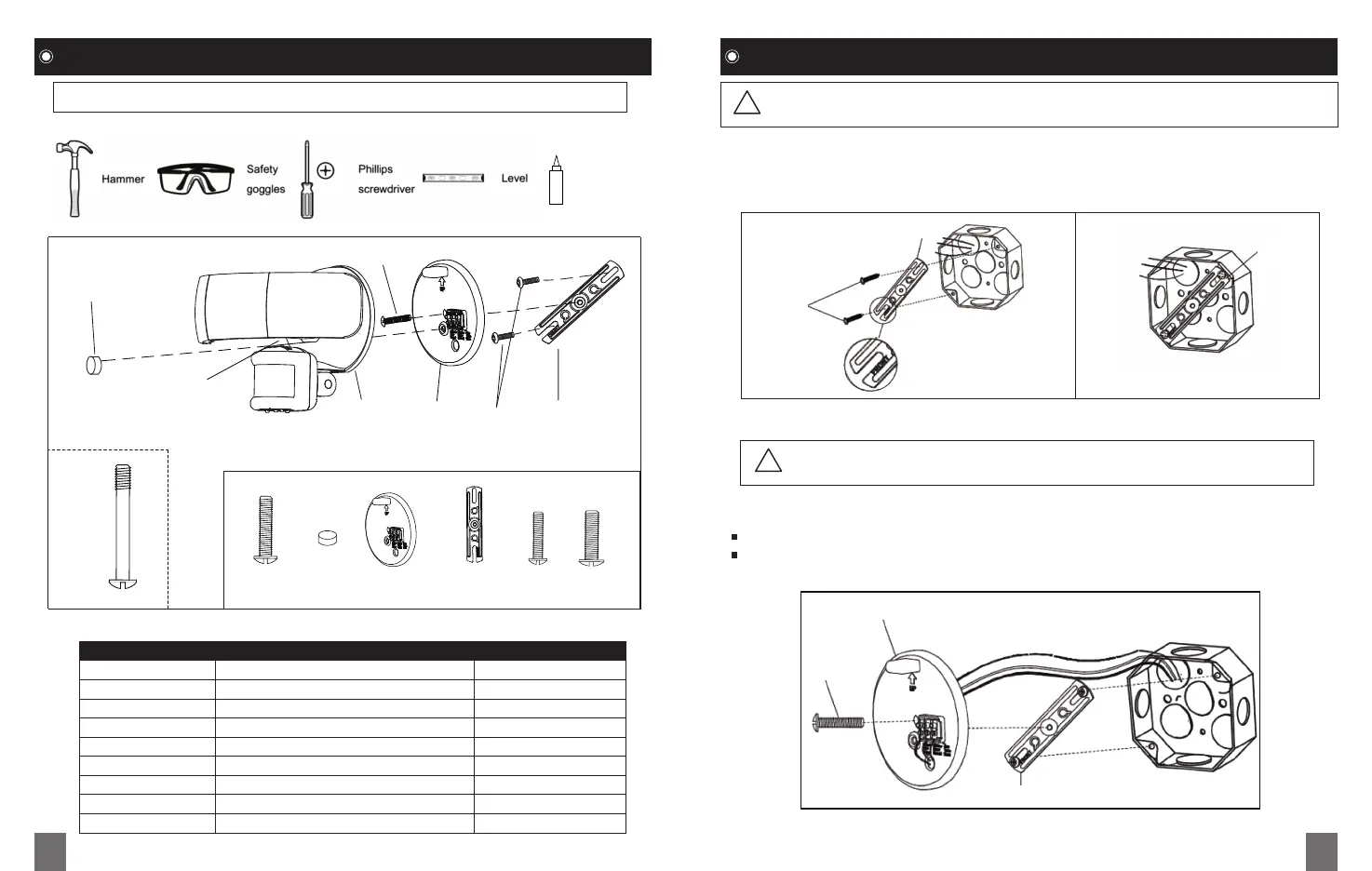 Hammer

Safety goggles

Phillips screwdriver

Level