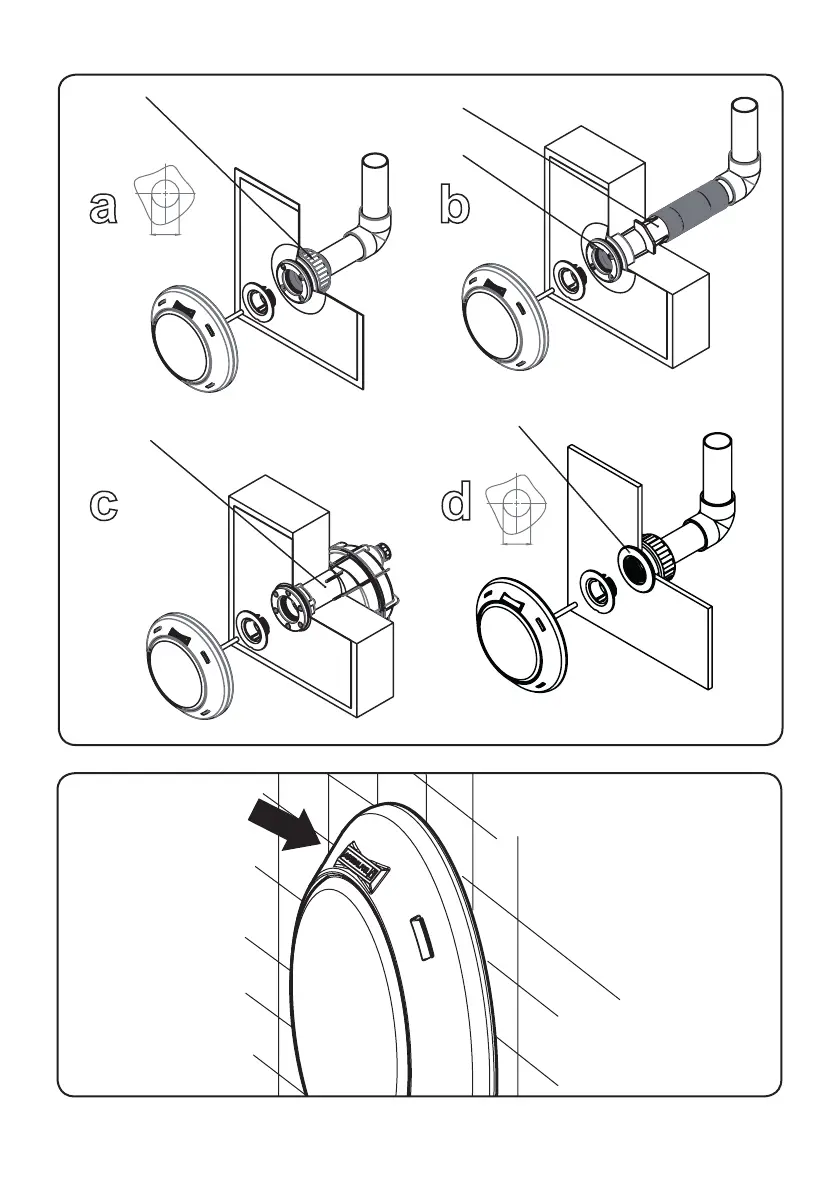 a

b

c

d