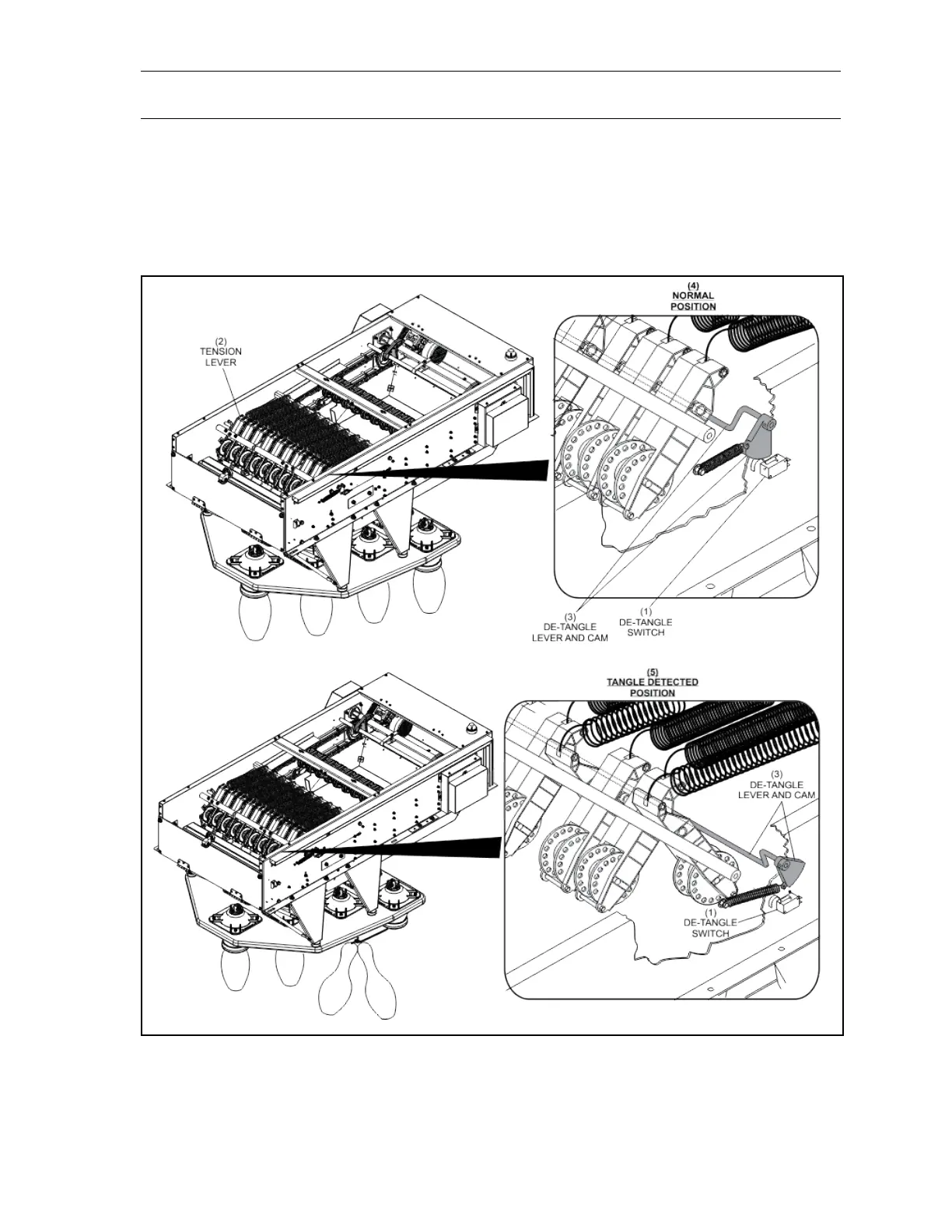 (2)
TENSION
LEVER

(4)
NORMAL
POSITION

(3)
DE-TANGLE
LEVER AND CAM

(1)
DE-TANGLE
SWITCH

(5)
TANGLE DETECTED
POSITION

(3)
DE-TANGLE
LEVER AND CAM

(1)
DE-TANGLE
SWITCH