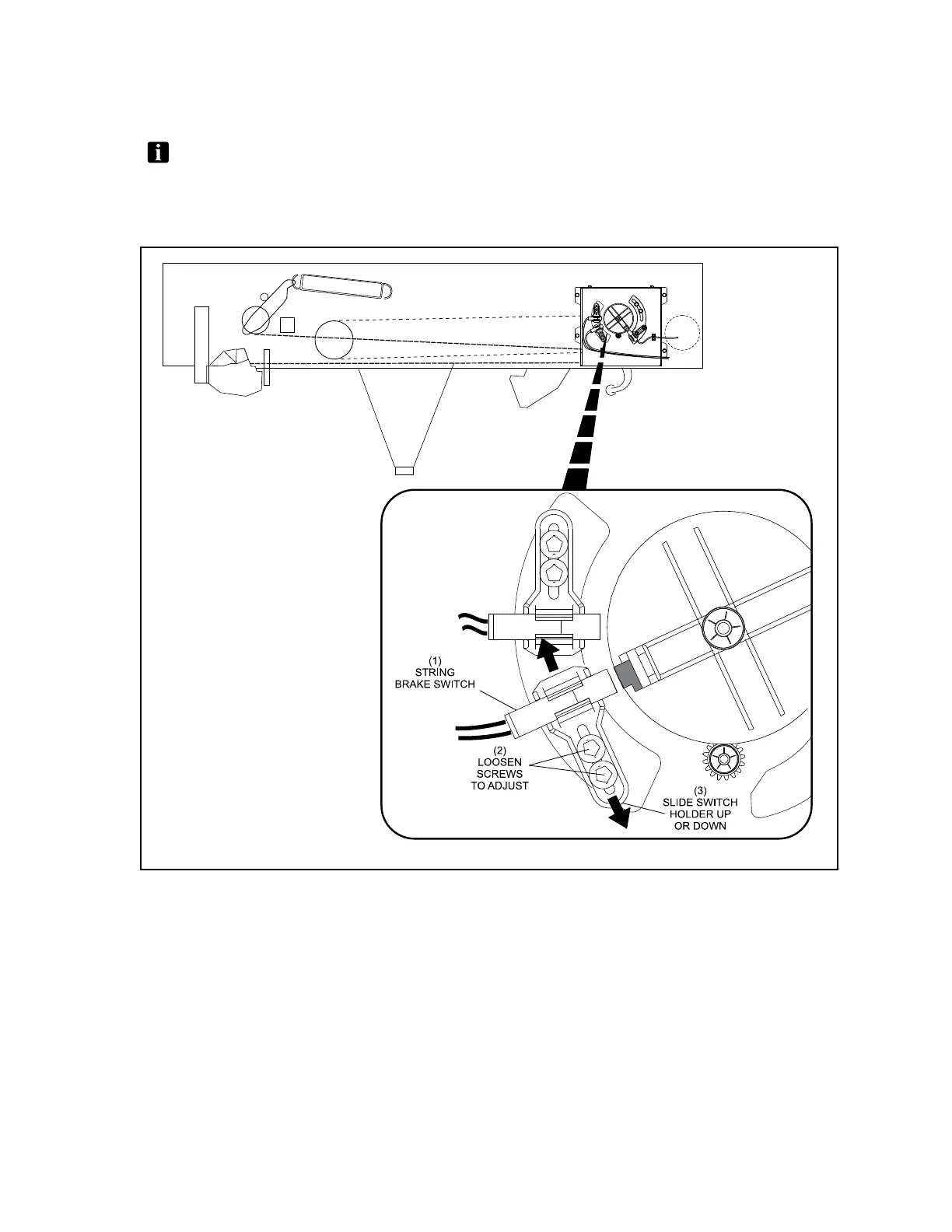 (1)
STRING
BRAKE SWITCH

(2)
LOOSEN
SCREWS
TO ADJUST

(3)
SLIDE SWITCH
HOLDER UP
OR DOWN