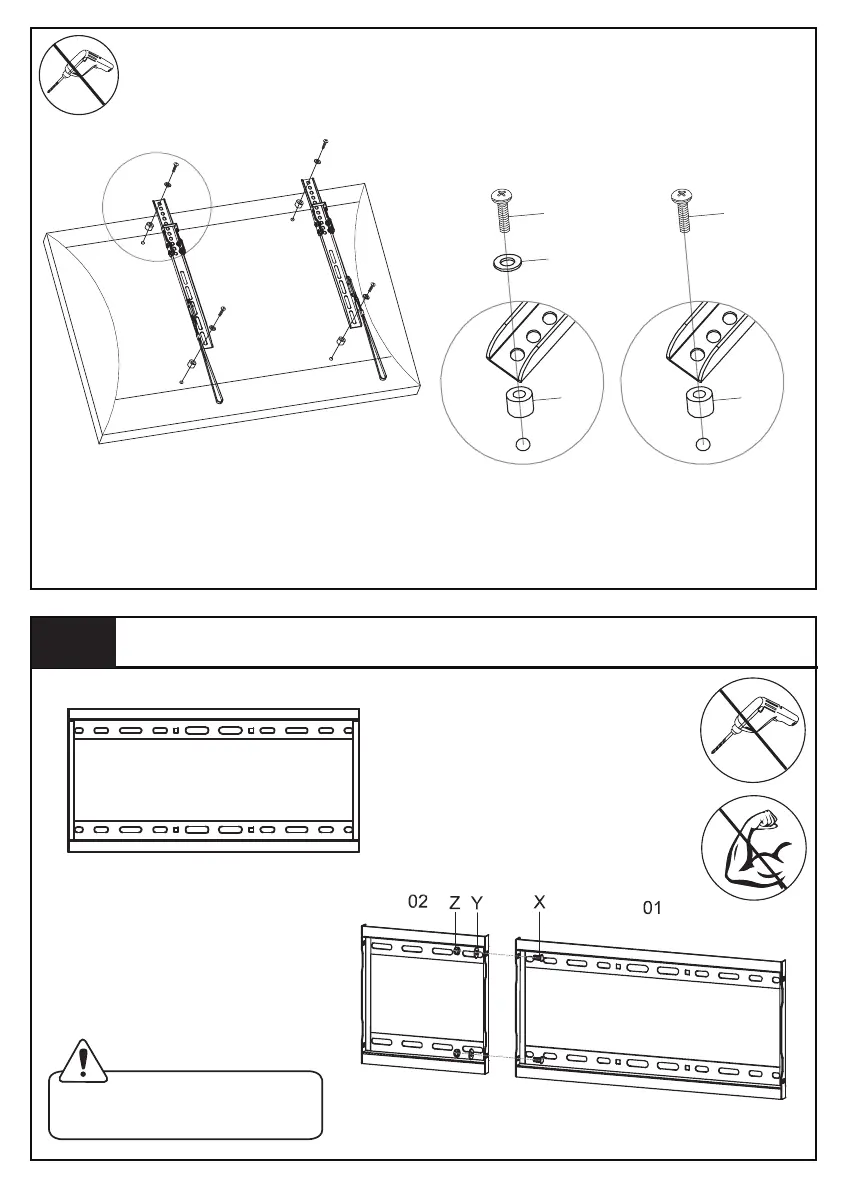 02 Z Y X 01