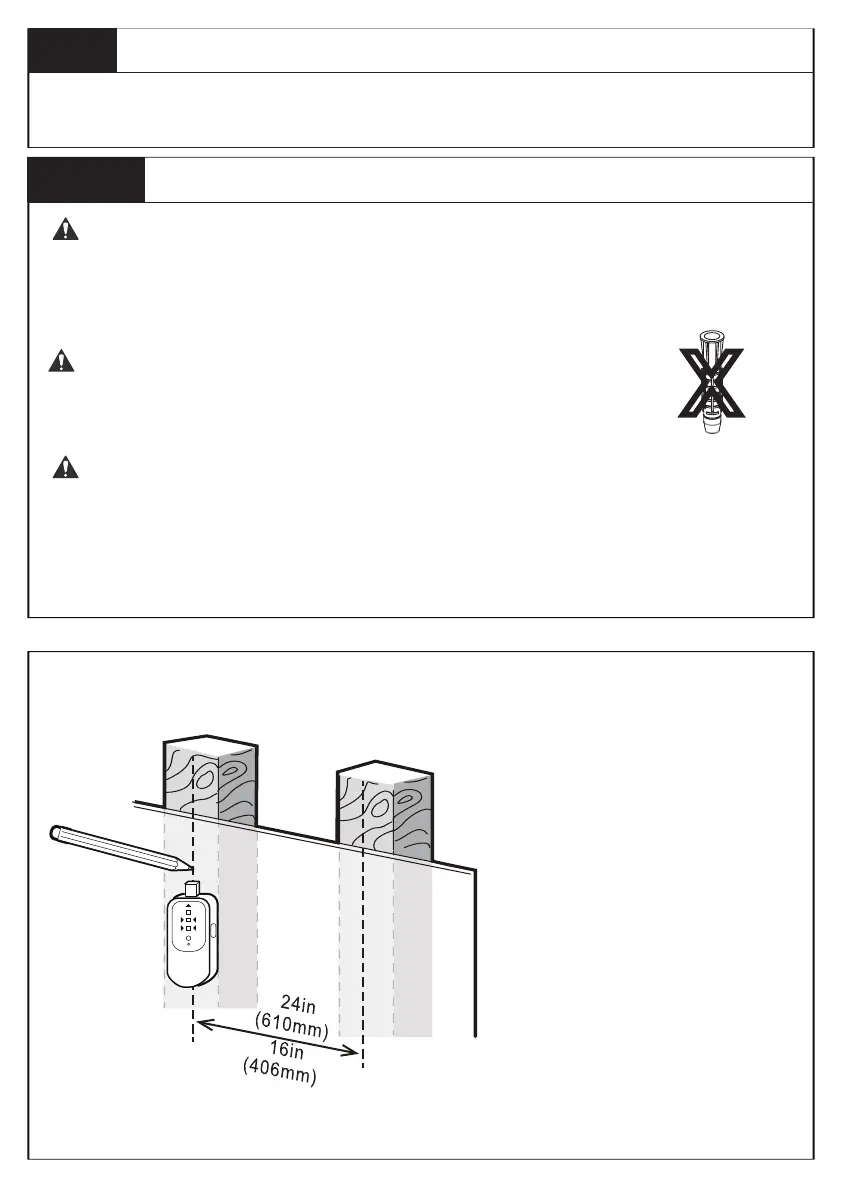 24in
(610mm)
16in
(406mm)